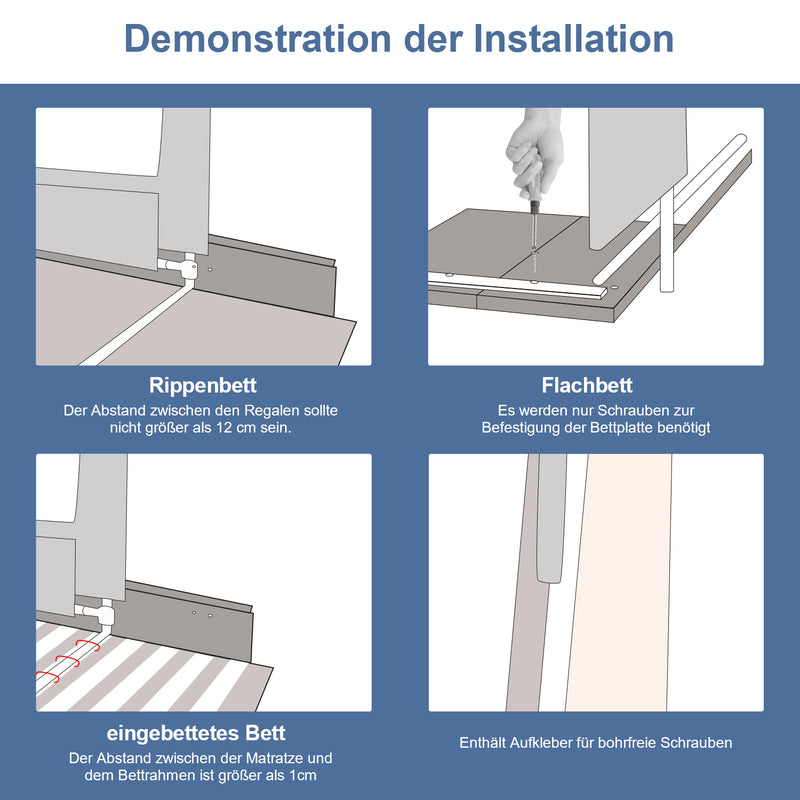 Demonstration der Installation

Rippenbett
Der Abstand zwischen den Regalen sollte nicht größer als 12 cm sein.

Flachbett
Es werden nur Schrauben zur Befestigung der Bettplatte benötigt

eingebettetes Bett
Der Abstand zwischen der Matratze und dem Bettrahmen ist größer als 1cm

Enthält Aufkleber für bohrfreie Schrauben