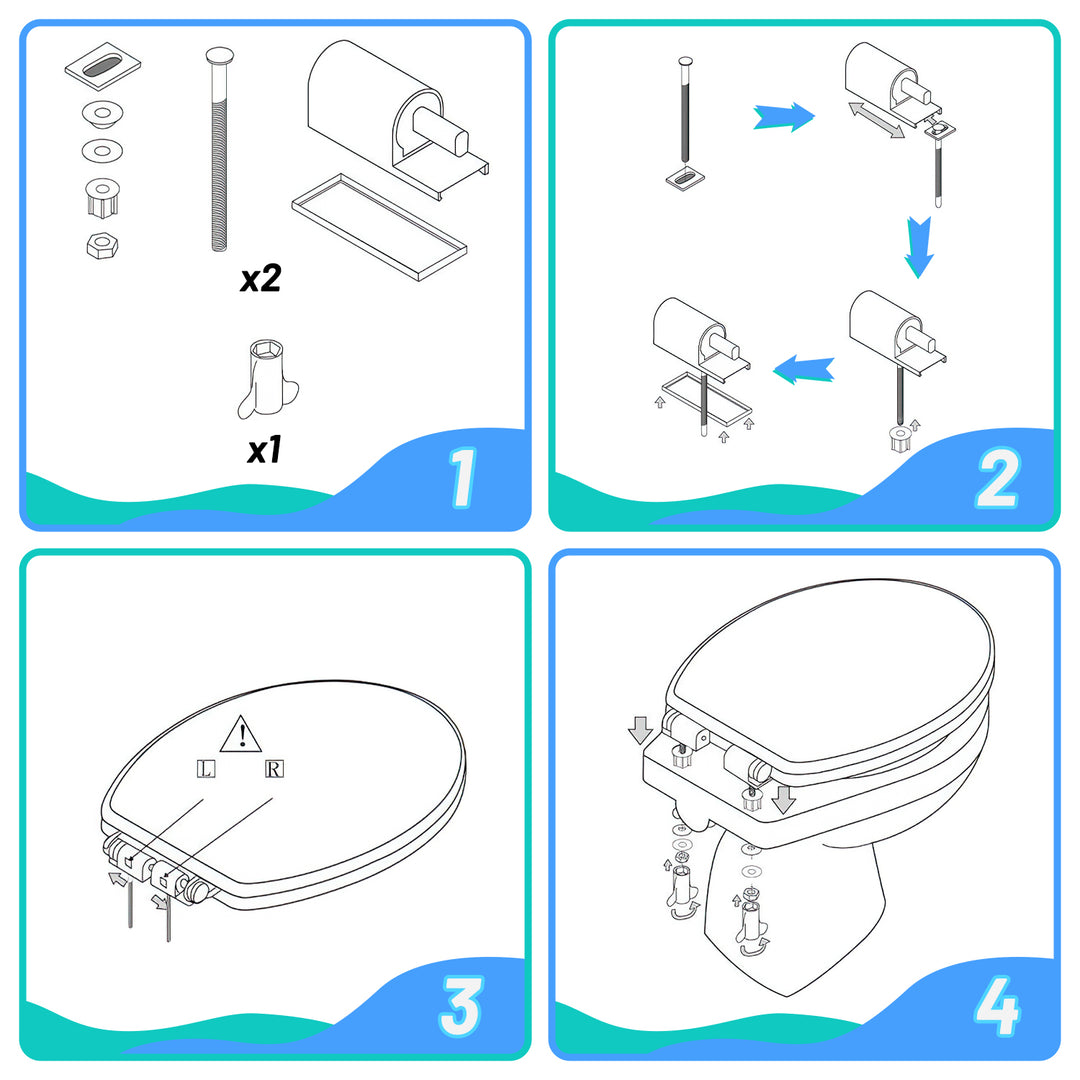 x2

x1

1

2

!

L

R

3

4