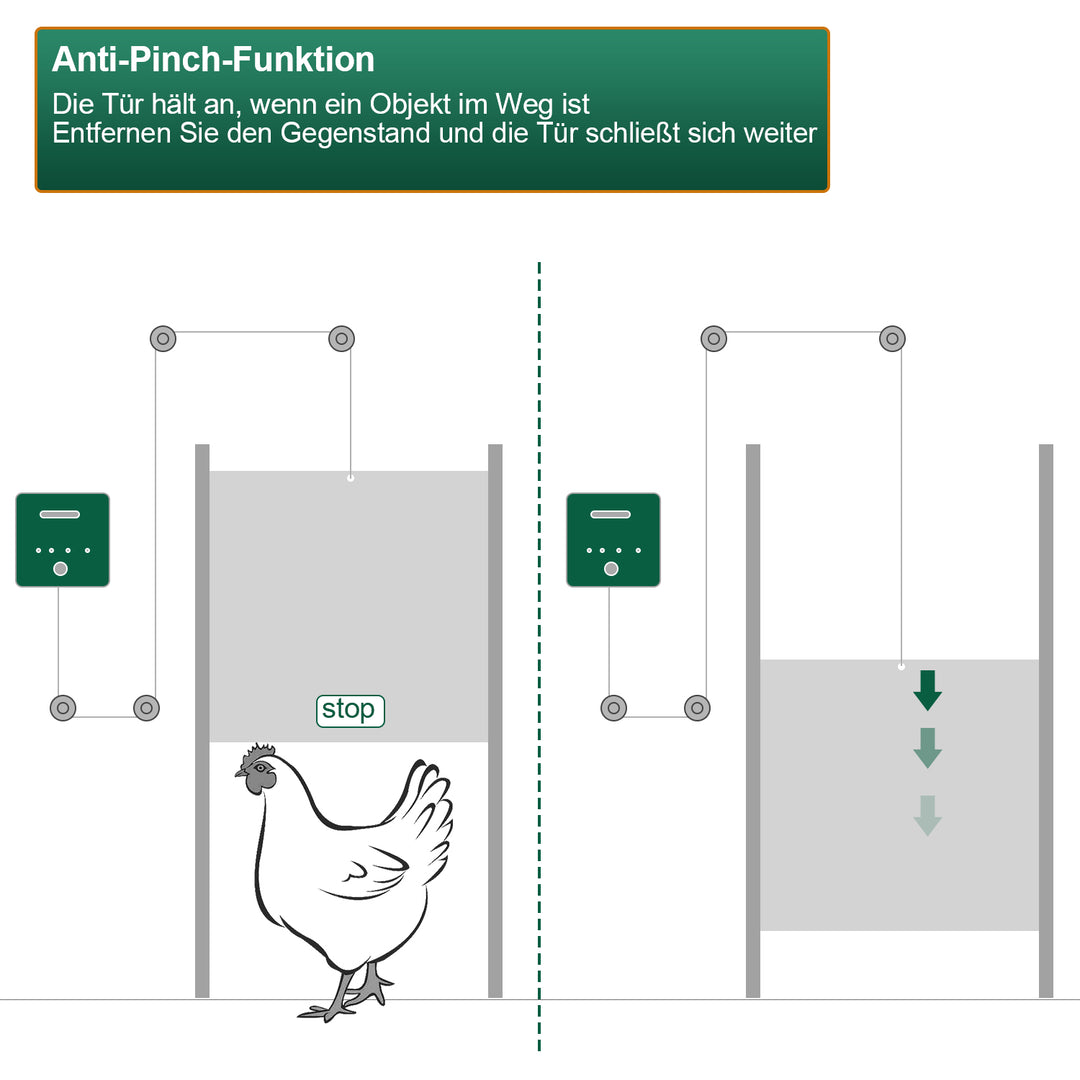 Anti-Pinch-Funktion

Die Tür hält an, wenn ein Objekt im Weg ist
Entfernen Sie den Gegenstand und die Tür schließt sich weiter

stop