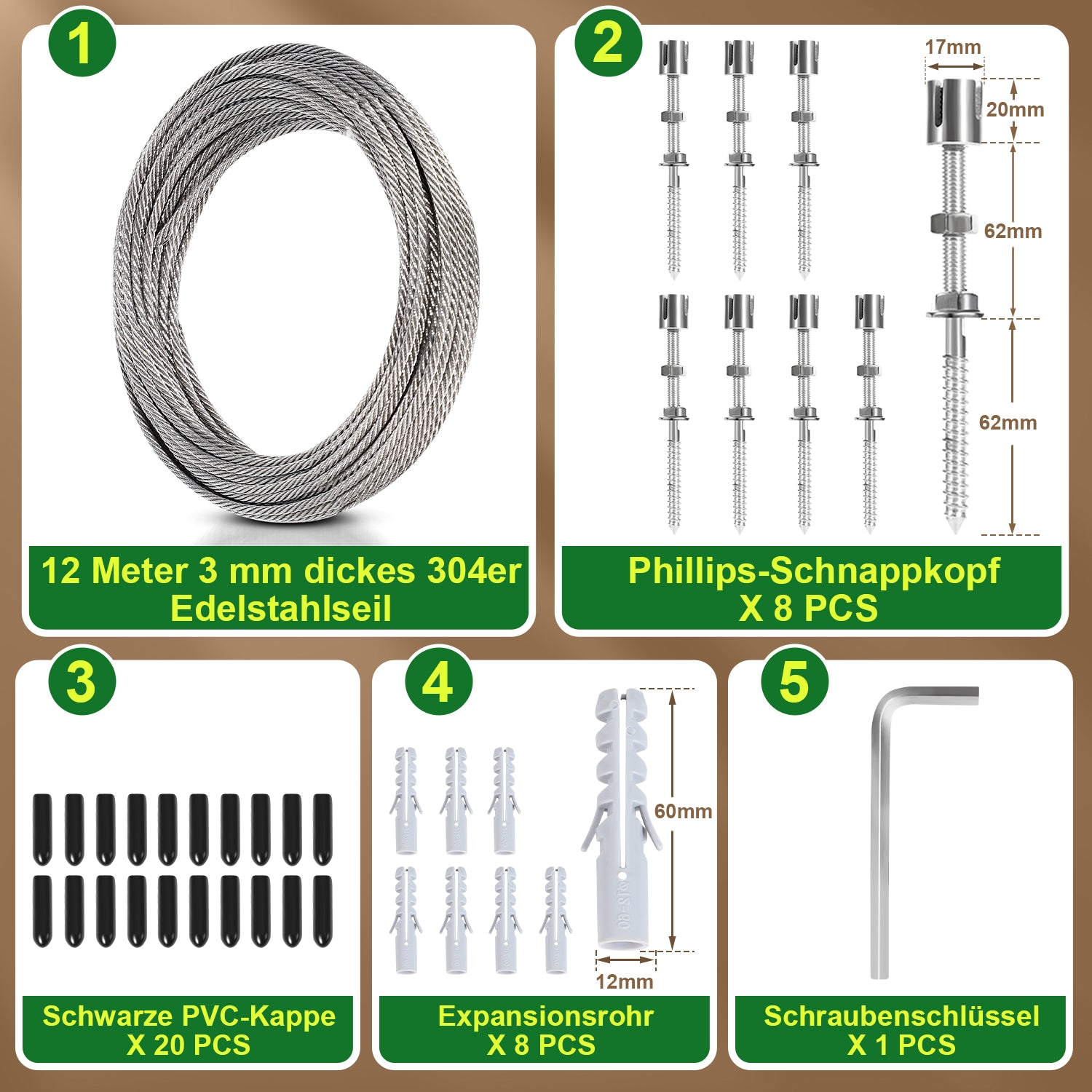 1

12 Meter 3 mm dickes 304er Edelstahlseil

2

17mm

20mm

62mm

62mm

Phillips-Schnappkopf
X 8 PCS

3

Schwarze PVC-Kappe
X 20 PCS

4

60mm

12mm

Expansionsrohr
X 8 PCS

5

Schraubenschlüssel
X 1 PCS