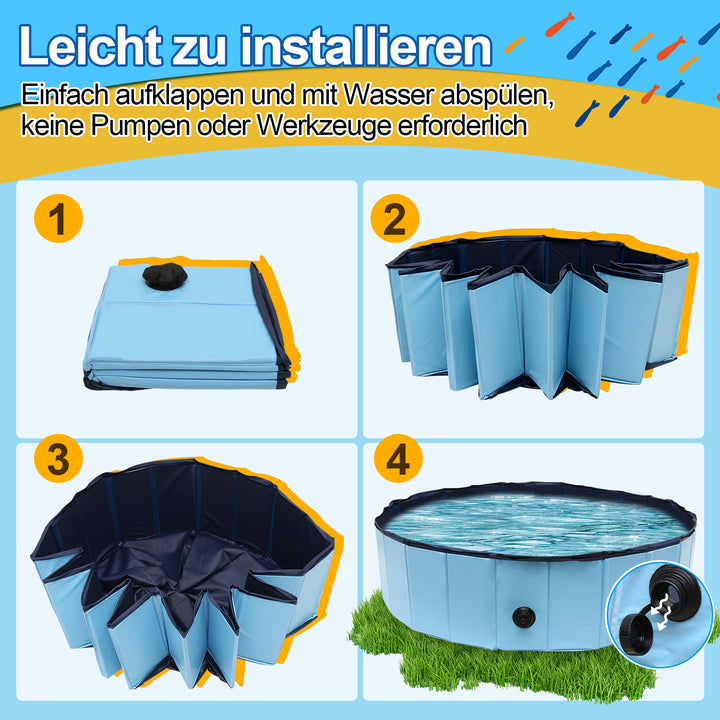 Leicht zu installieren

Einfach aufklappen und mit Wasser abspülen, keine Pumpen oder Werkzeuge erforderlich

1

2

3

4