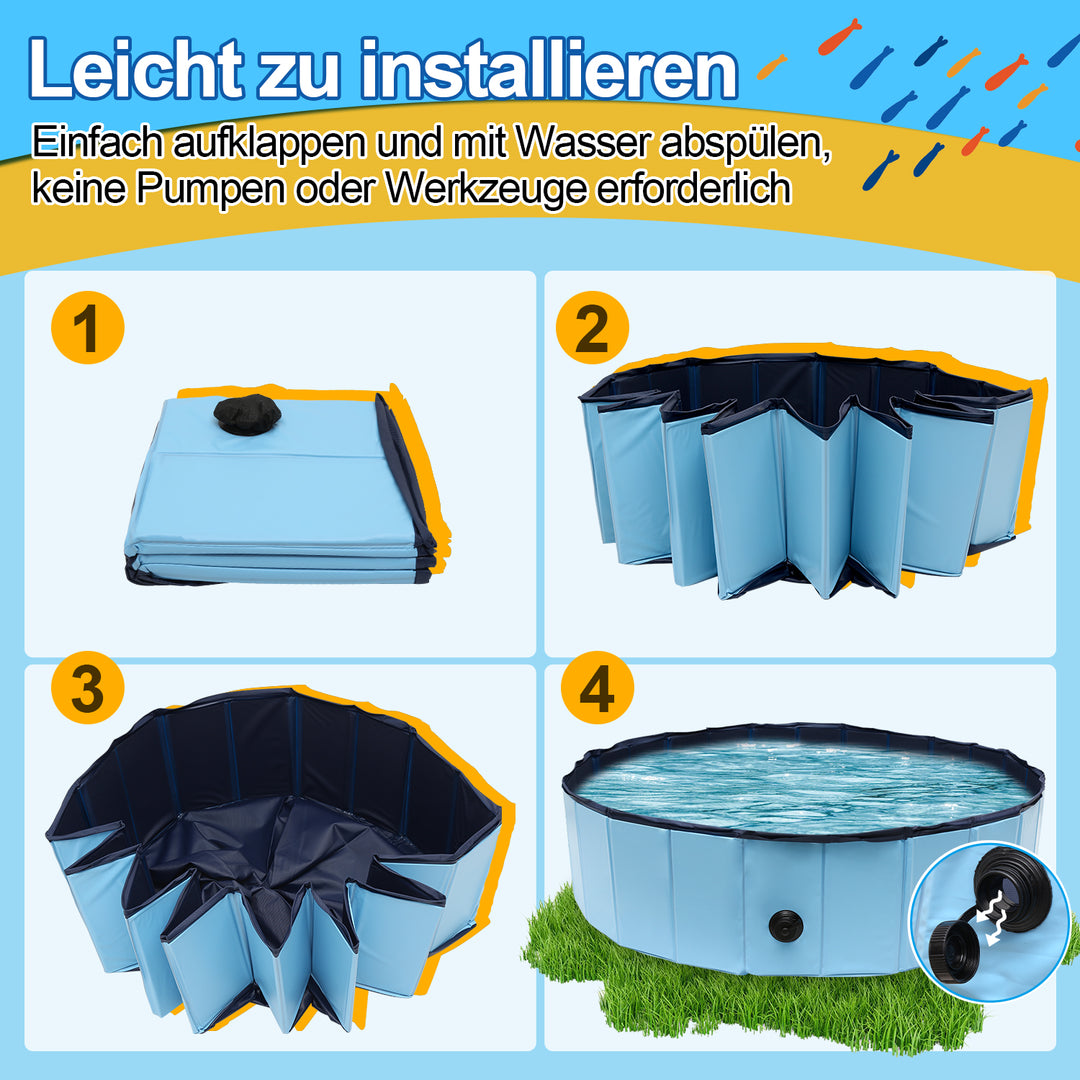 Leicht zu installieren

Einfach aufklappen und mit Wasser abspülen, keine Pumpen oder Werkzeuge erforderlich

1

2

3

4