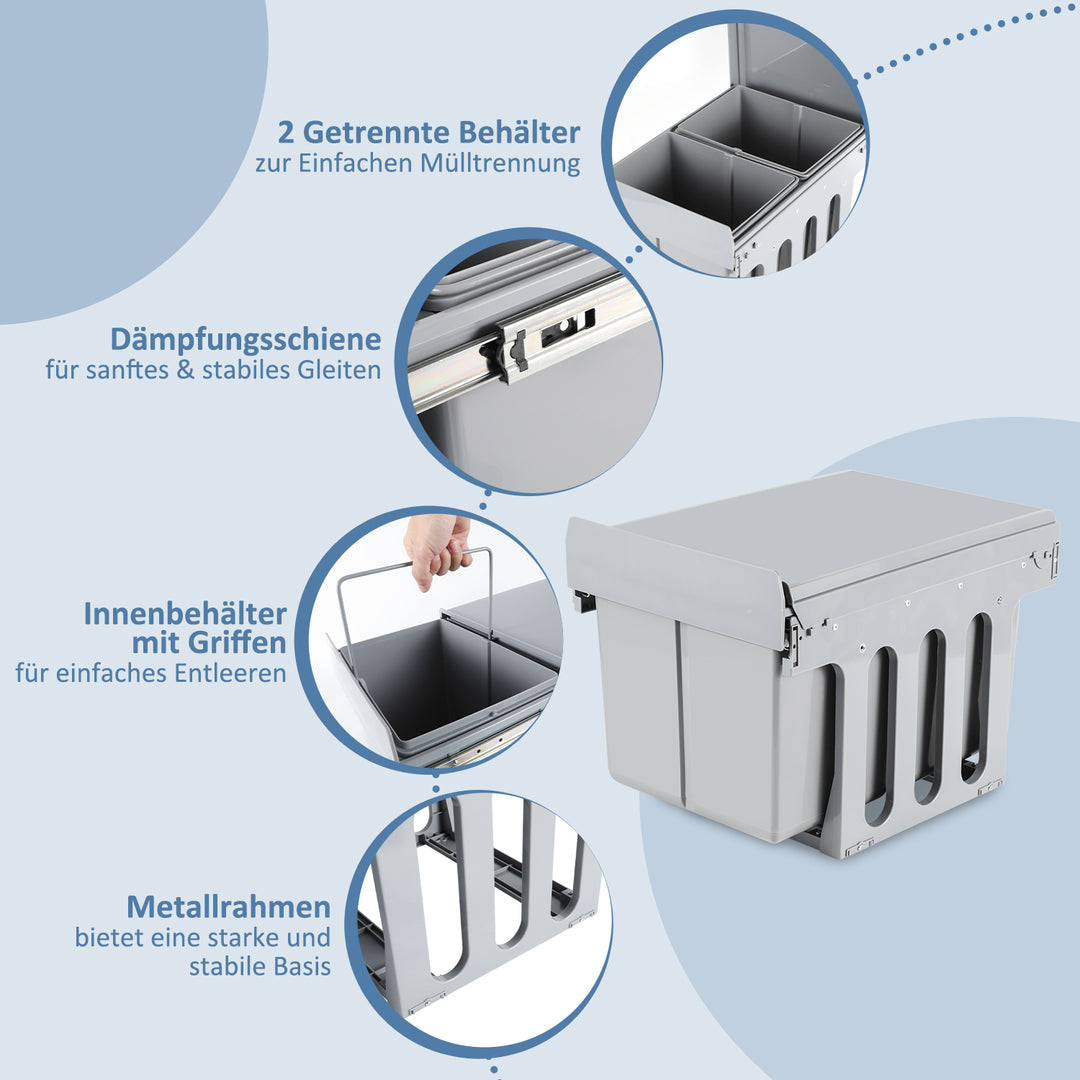 2 Getrennte Behälter
zur Einfachen Mülltrennung

Dämpfungsschiene
für sanftes & stabiles Gleiten

Innenbehälter
mit Griffen
für einfaches Entleeren

Metallrahmen
bietet eine starke und
stabile Basis