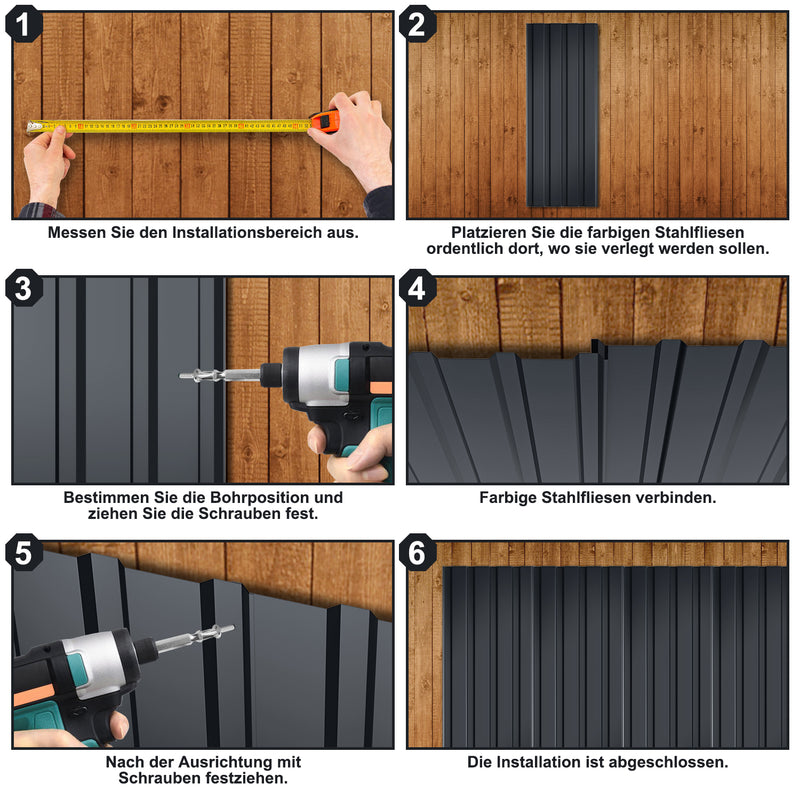 1

Messen Sie den Installationsbereich aus.

2

Platzieren Sie die farbigen Stahlfliesen ordentlich dort, wo sie verlegt werden sollen.

3

Bestimmen Sie die Bohrposition und ziehen Sie die Schrauben fest.

4

Farbige Stahlfliesen verbinden.

5

Nach der Ausrichtung mit Schrauben festziehen.

6

Die Installation ist abgeschlossen.