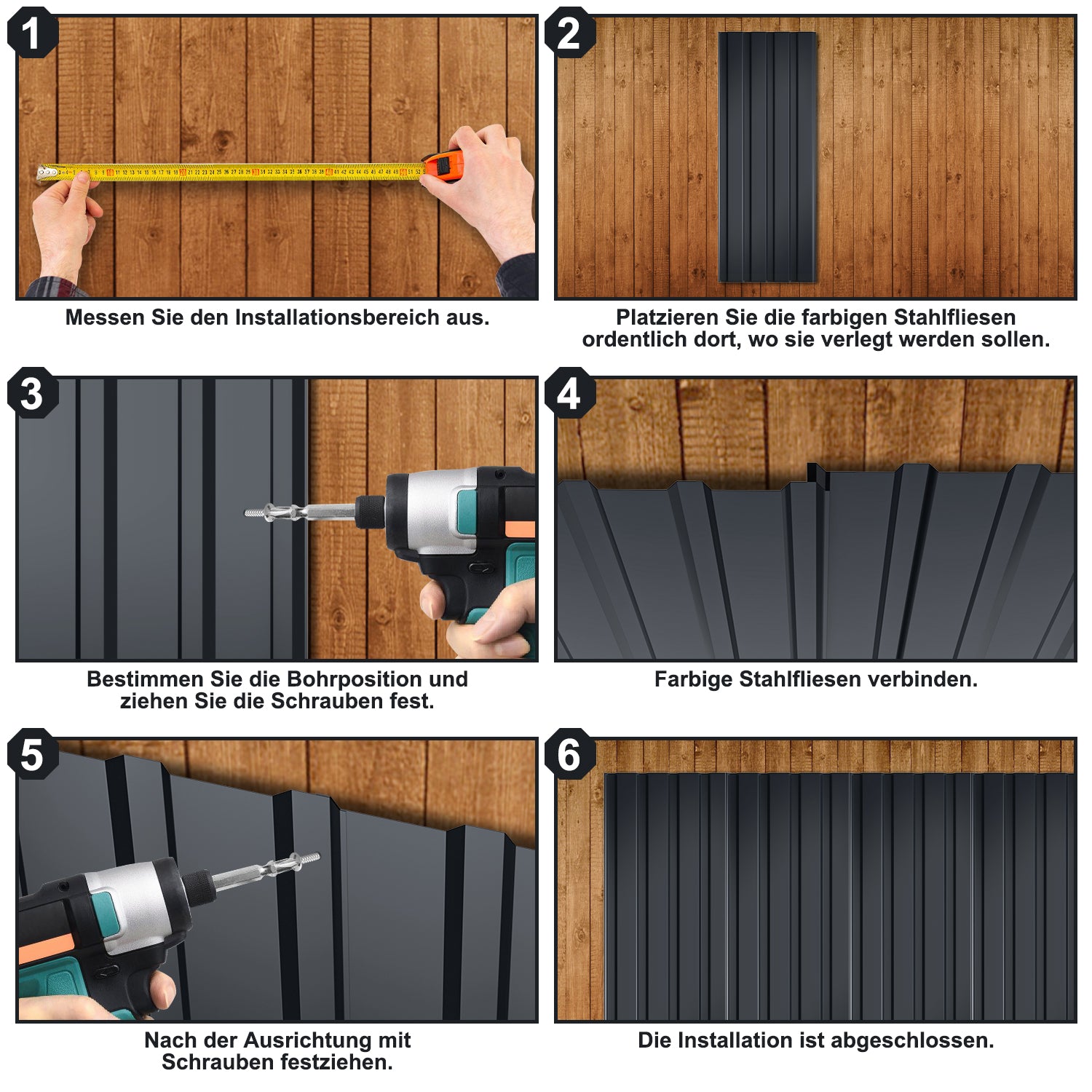 1

Messen Sie den Installationsbereich aus.

2

Platzieren Sie die farbigen Stahlfliesen ordentlich dort, wo sie verlegt werden sollen.

3

Bestimmen Sie die Bohrposition und ziehen Sie die Schrauben fest.

4

Farbige Stahlfliesen verbinden.

5

Nach der Ausrichtung mit Schrauben festziehen.

6

Die Installation ist abgeschlossen.