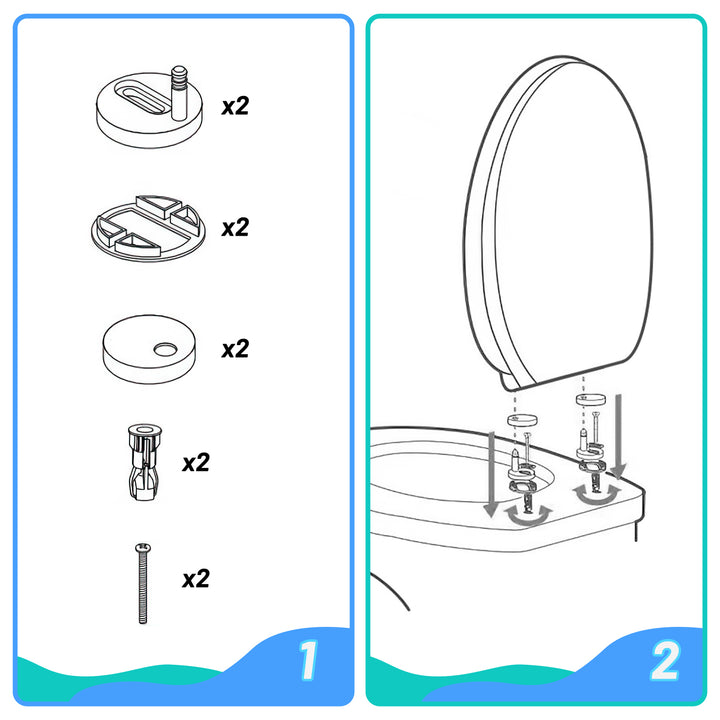 x2

x2

x2

x2

x2

1

2