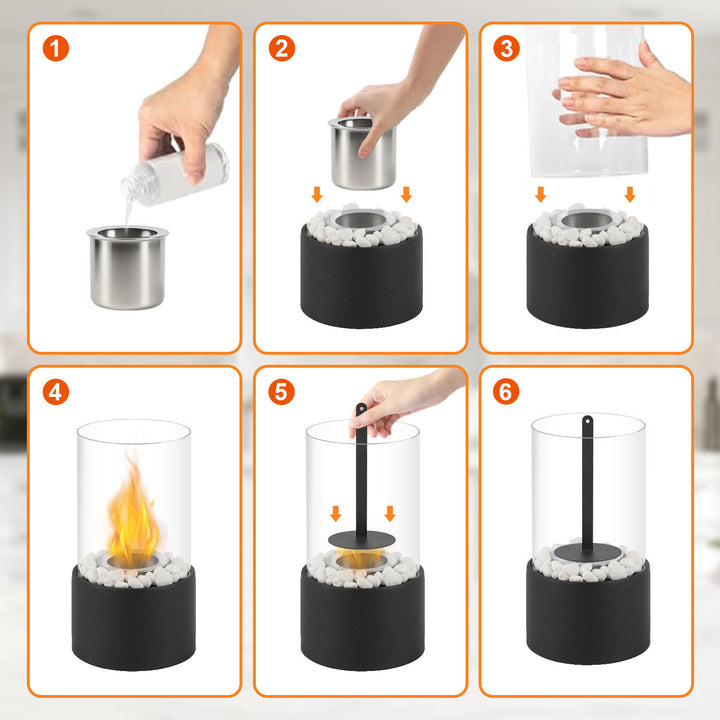 1

2

3

4

5

6