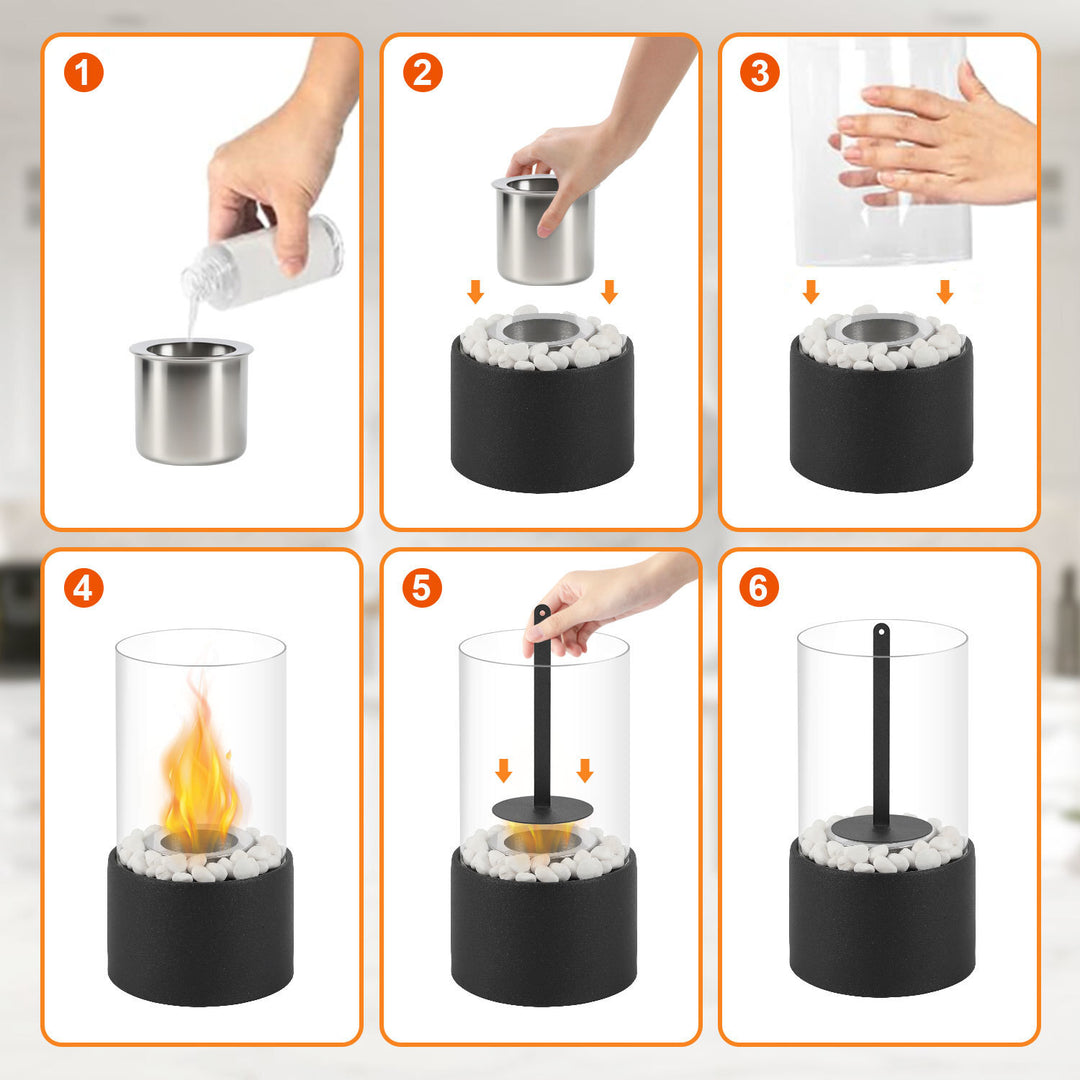 1

2

3

4

5

6