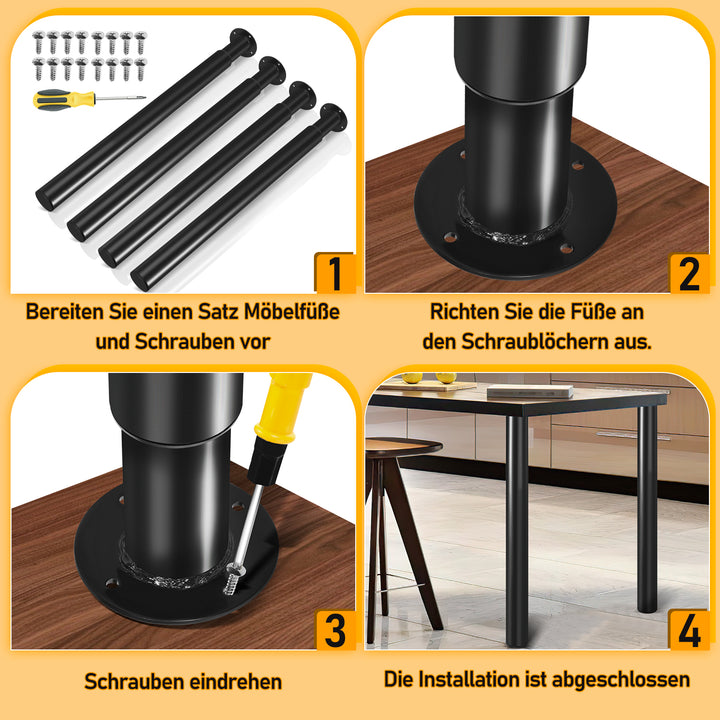 1

Bereiten Sie einen Satz Möbelfüße und Schrauben vor

2

Richten Sie die Füße an den Schraublöchern aus.

3

Schrauben eindrehen

4

Die Installation ist abgeschlossen