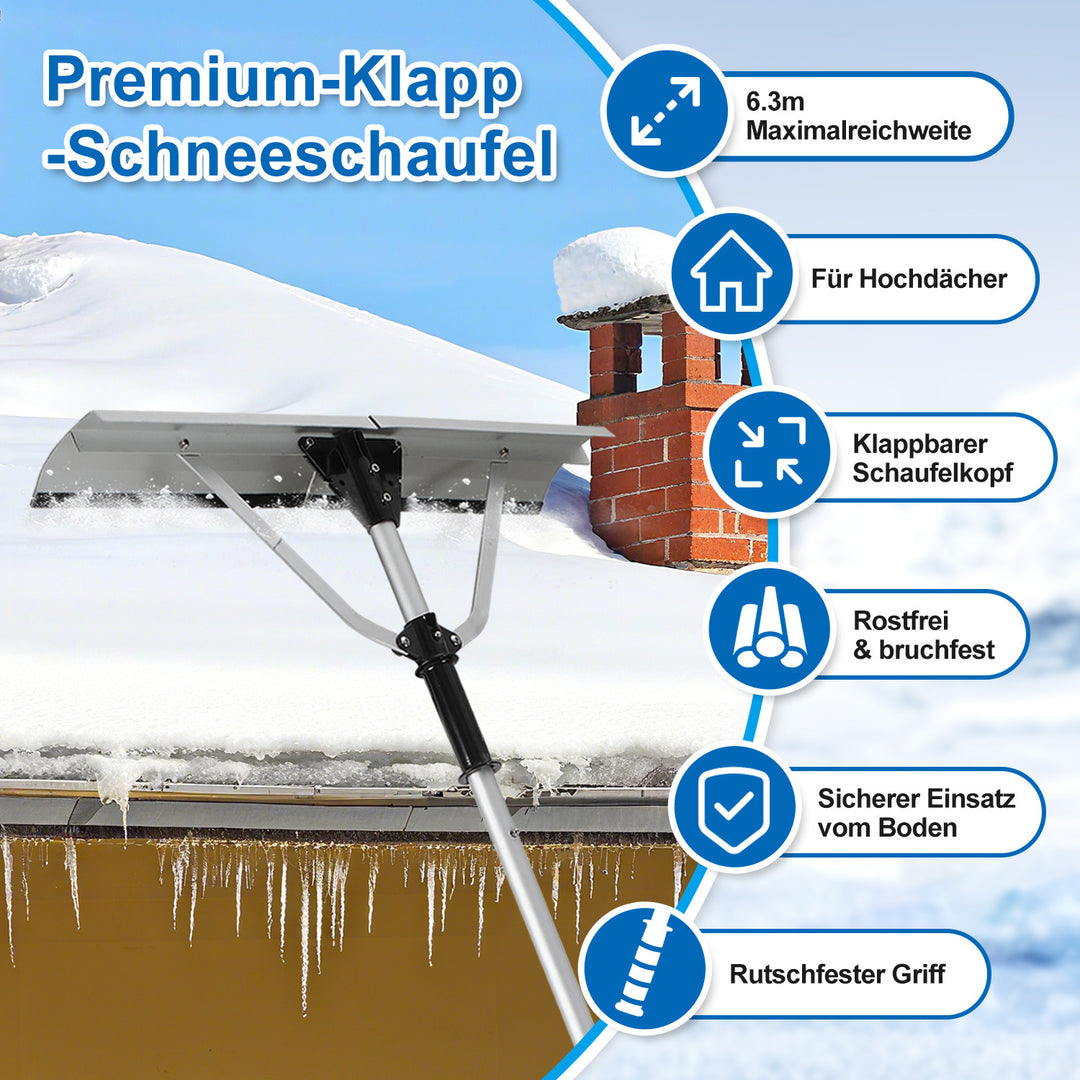 Premium-Klapp
-Schneeschaufel

6.3m
Maximalreichweite

Für Hochdächer

Klappbarer
Schaufelkopf

Rostfrei
& bruchfest

Sicherer Einsatz
vom Boden

Rutschfester Griff