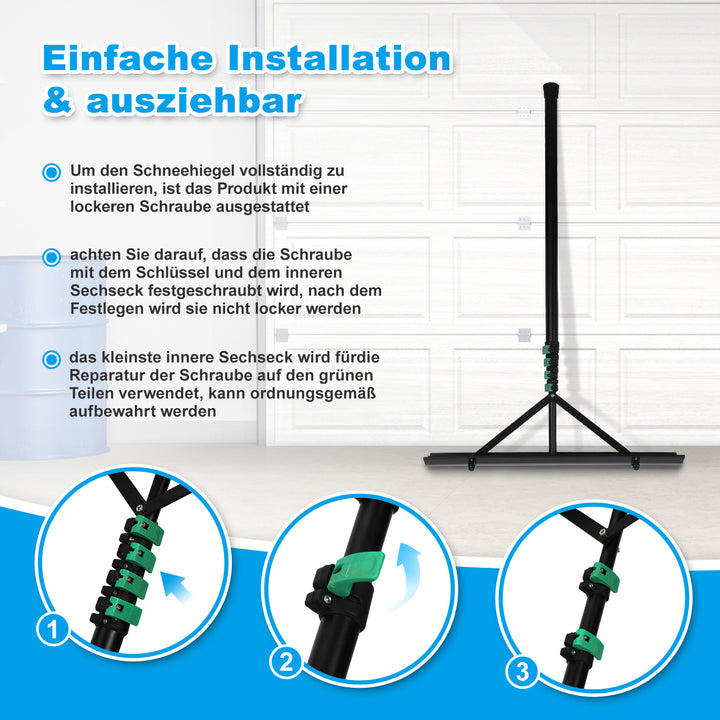 Einfache Installation & ausziehbar

Um den Schneehiegel vollständig zu installieren, ist das Produkt mit einer lockeren Schraube ausgestattet

achten Sie darauf, dass die Schraube mit dem Schlüssel und dem inneren Sechseck festgeschraubt wird, nach dem Festlegen wird sie nicht locker werden

das kleinste innere Sechseck wird fürdie Reparatur der Schraube auf den grünen Teilen verwendet, kann ordnungsgemäß aufbewahrt werden

1

2

3