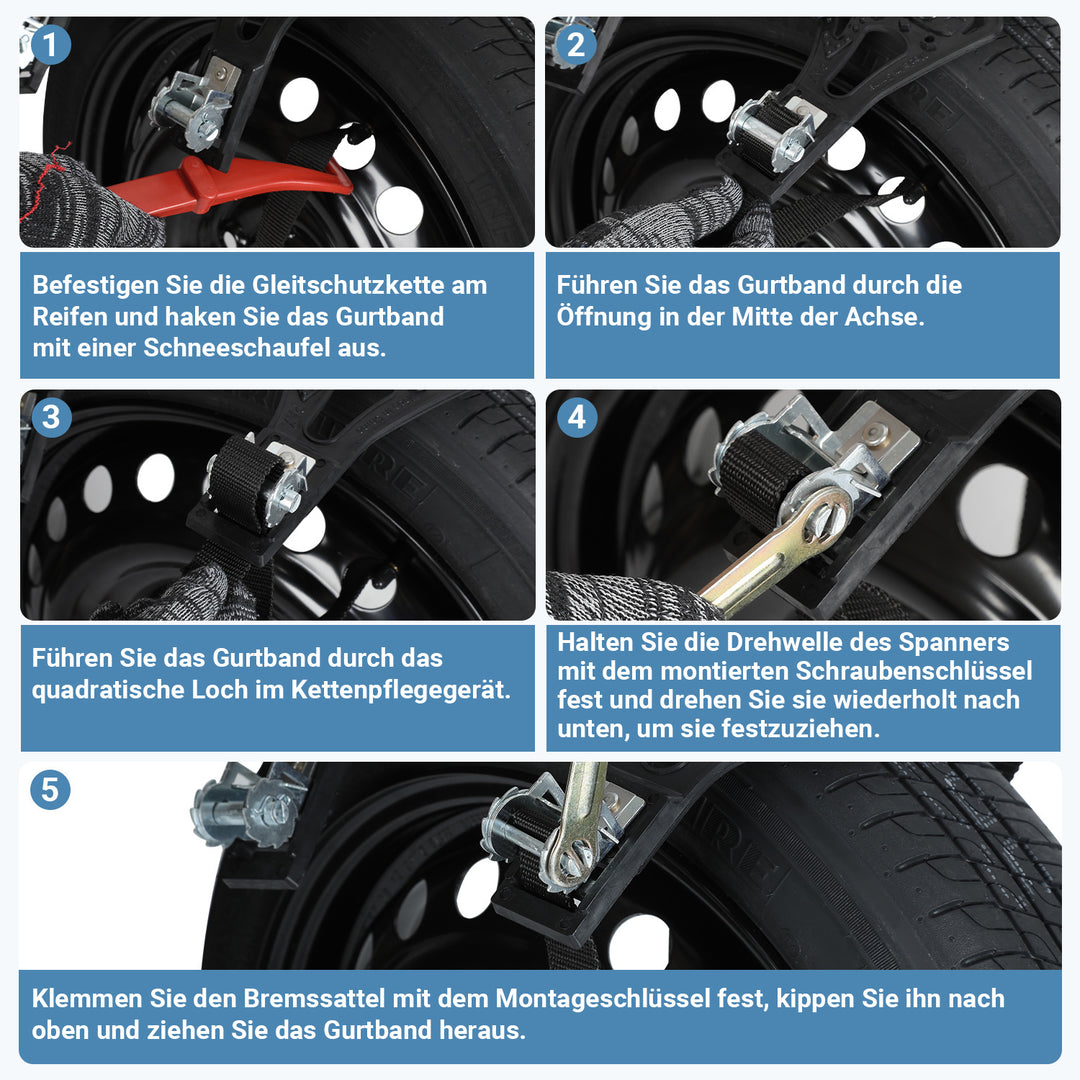 1

Befestigen Sie die Gleitschutzkette am Reifen und haken Sie das Gurtband mit einer Schneeschaufel aus.

2

Führen Sie das Gurtband durch die Öffnung in der Mitte der Achse.

3

Führen Sie das Gurtband durch das quadratische Loch im Kettenpflegegerät.

4

Halten Sie die Drehwelle des Spanners mit dem montierten Schraubenschlüssel fest und drehen Sie sie wiederholt nach unten, um sie festzuziehen.

5

Klemmen Sie den Bremssattel mit dem Montageschlüssel fest, kippen Sie ihn nach oben und ziehen Sie das Gurtband heraus.