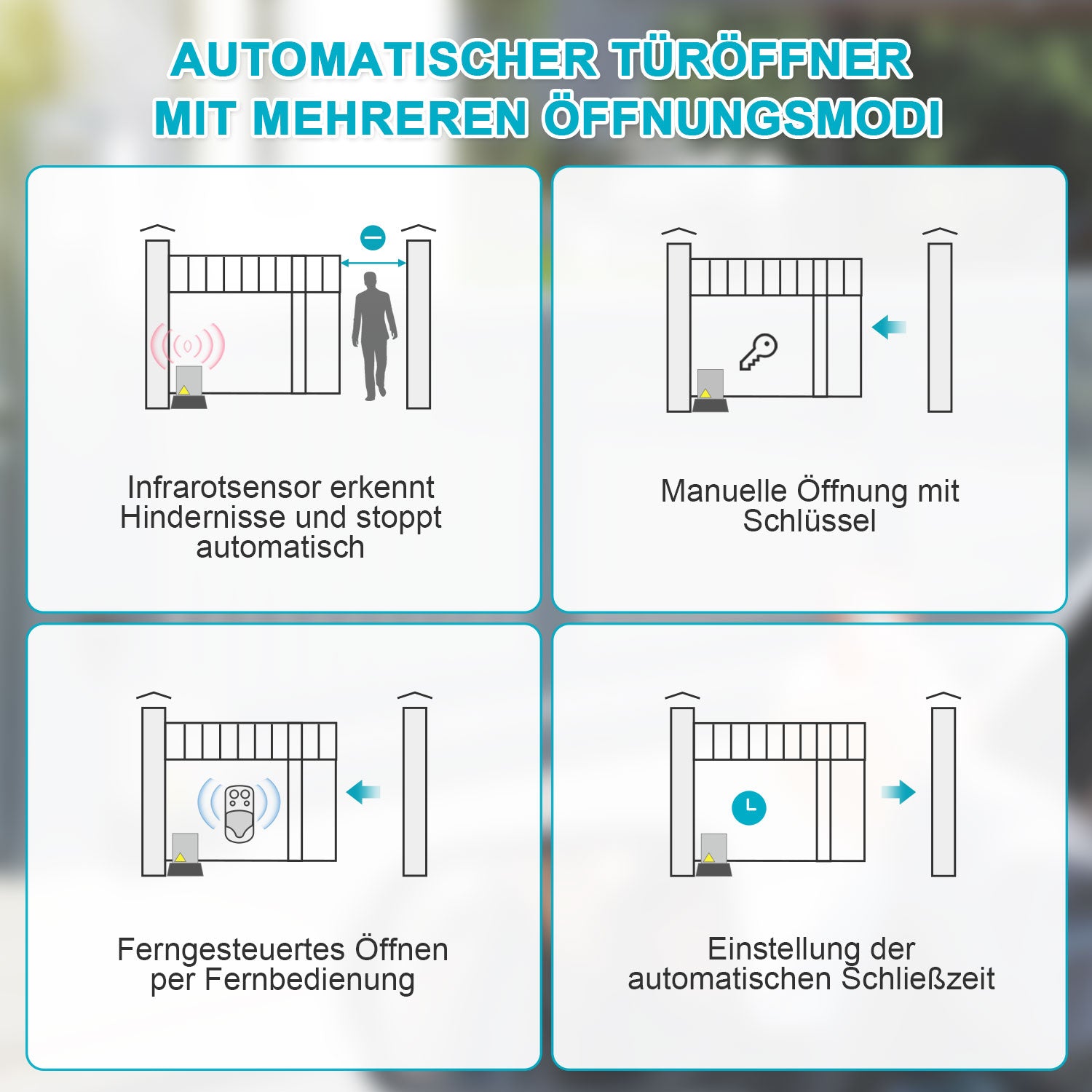 AUTOMATISCHER TÜRÖFFNER MIT MEHREREN ÖFFNUNGSMODI

Infrarotsensor erkennt Hindernisse und stoppt automatisch

Manuelle Öffnung mit Schlüssel

Ferngesteuertes Öffnen per Fernbedienung

Einstellung der automatischen Schließzeit