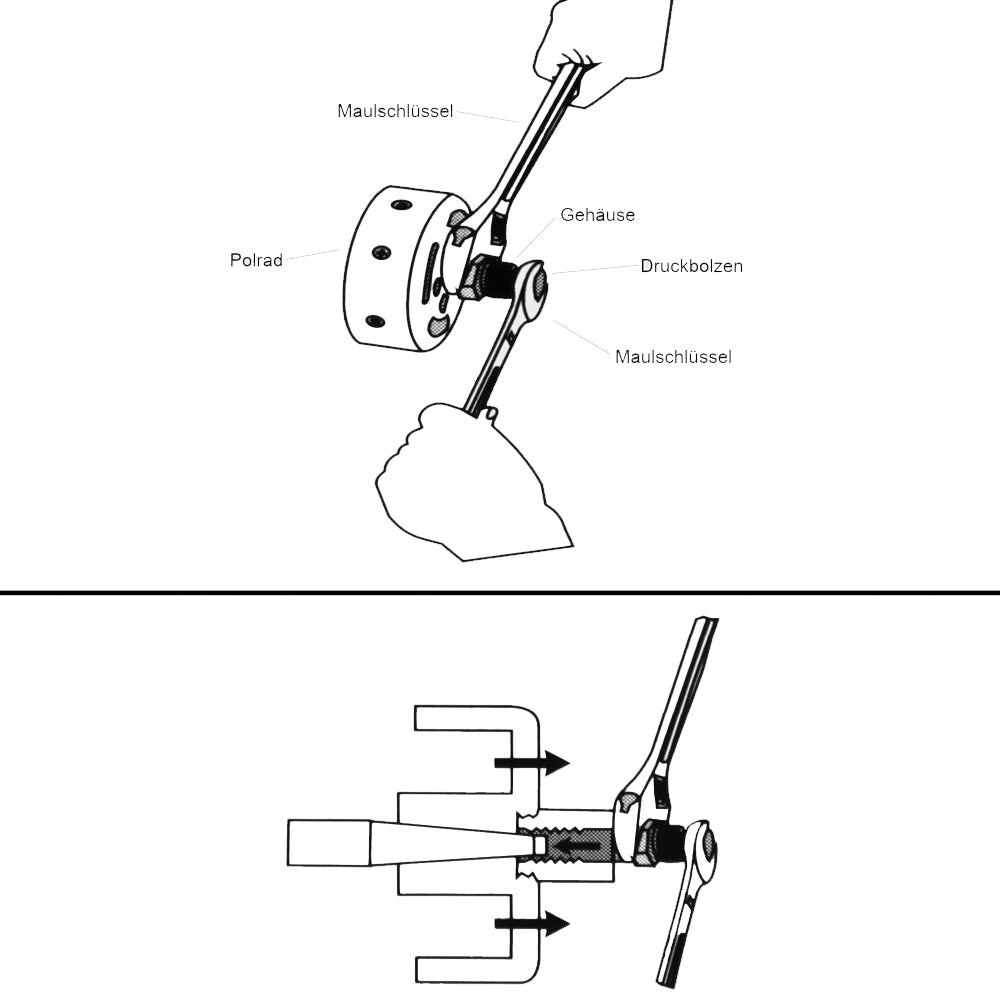 Maulschlüssel
Gehäuse
Polrad
Druckbolzen
Maulschlüssel