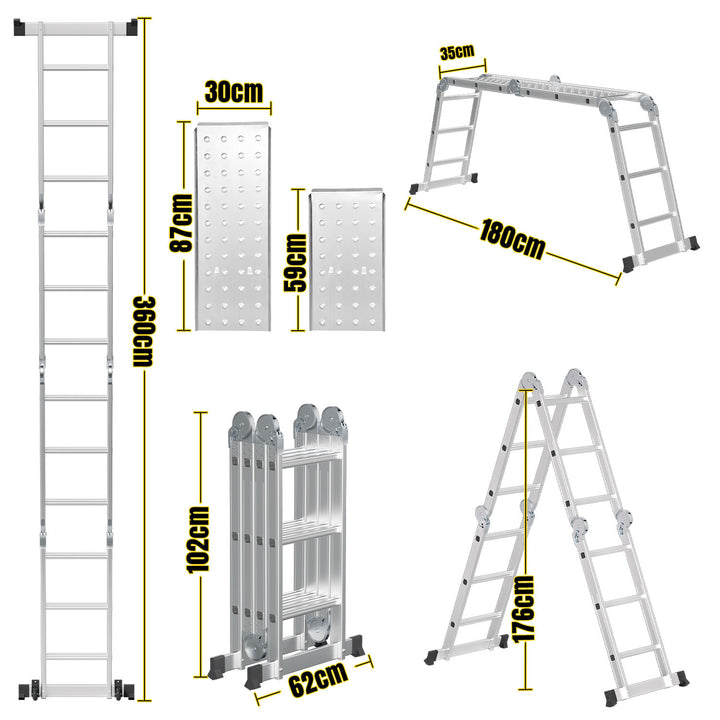 360cm

30cm

87cm

59cm

35cm

180cm

102cm

62cm

176cm