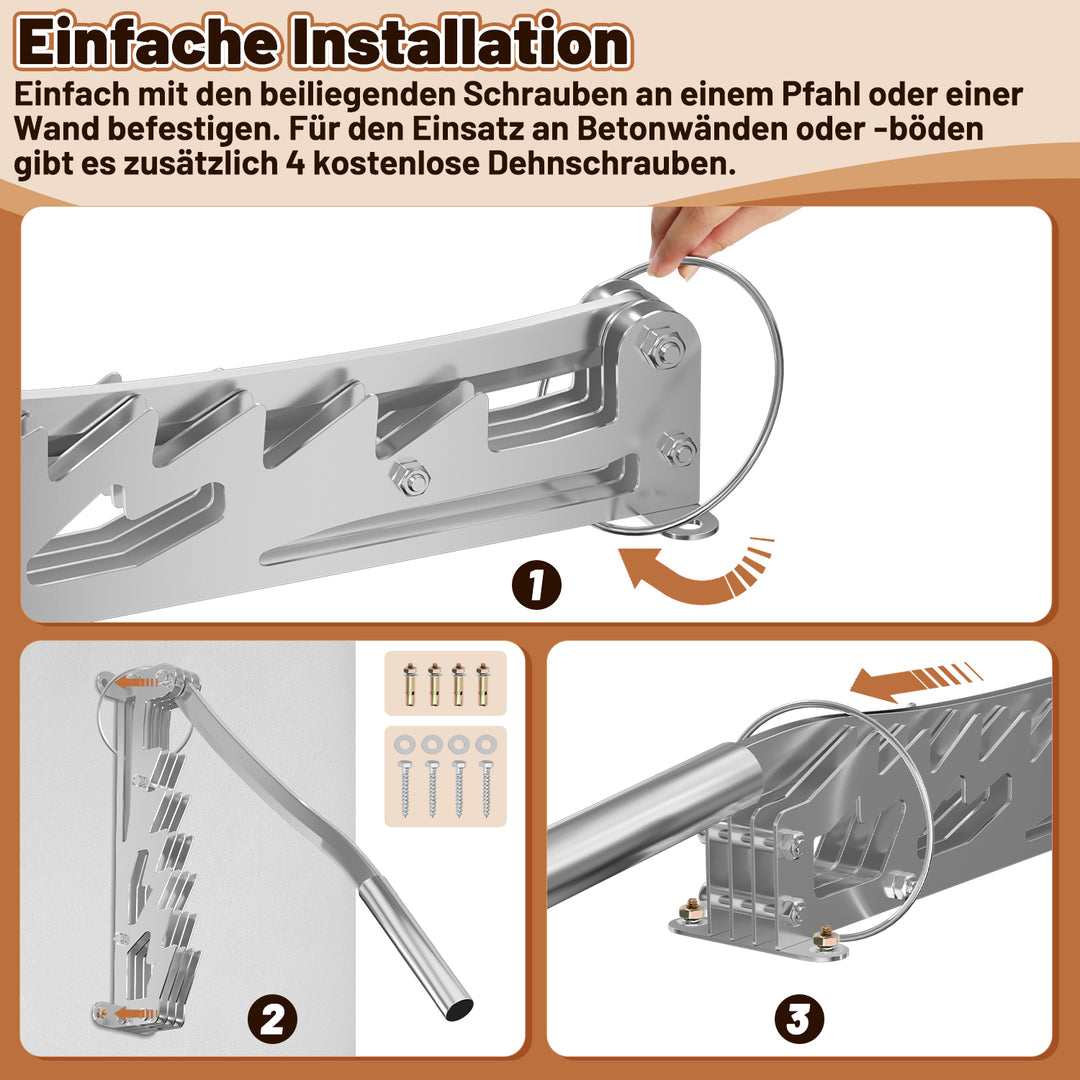 Einfache Installation

Einfach mit den beiliegenden Schrauben an einem Pfahl oder einer Wand befestigen. Für den Einsatz an Betonwänden oder -böden gibt es zusätzlich 4 kostenlose Dehnschrauben.

1

2

3