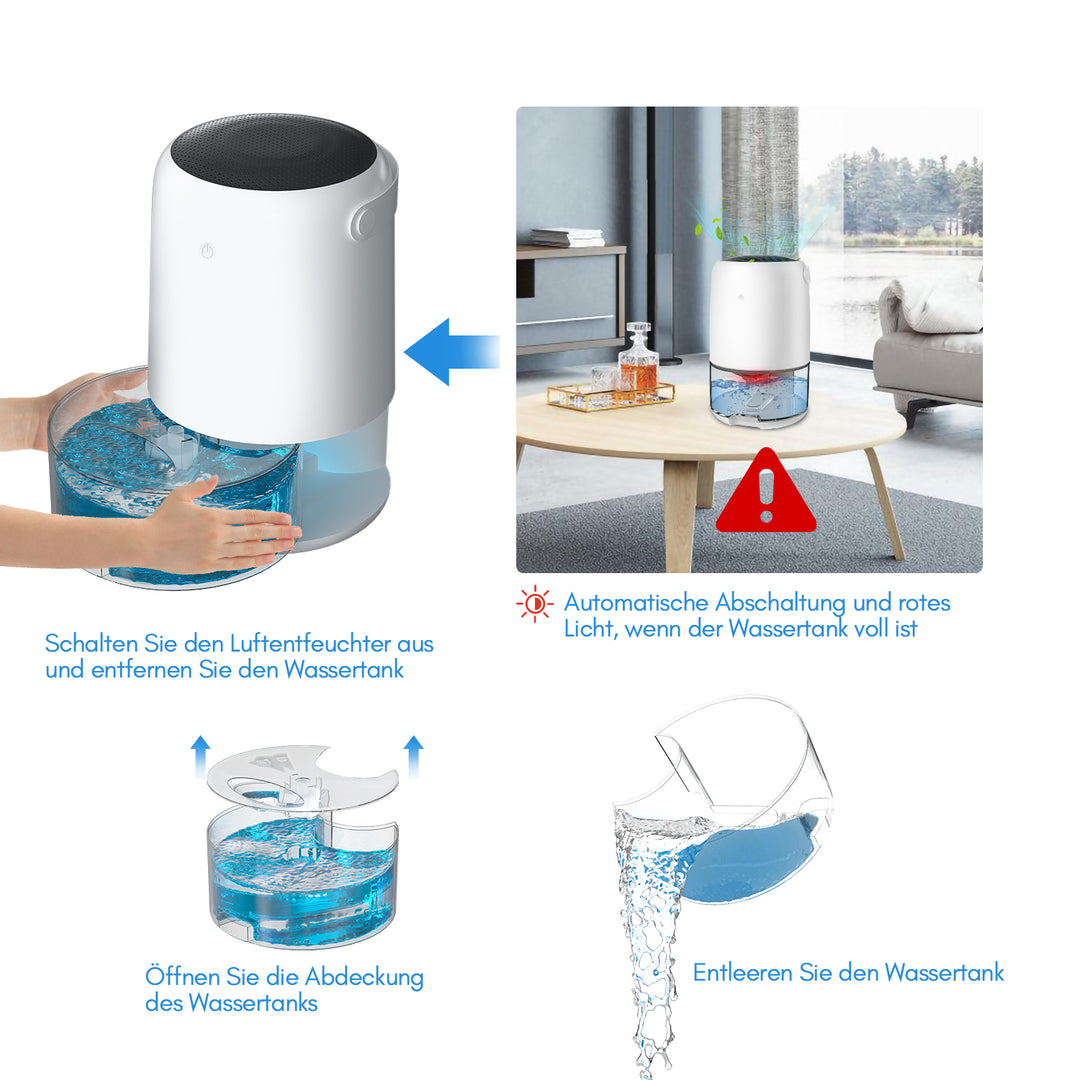 Automatische Abschaltung und rotes Licht, wenn der Wassertank voll ist

Schalten Sie den Luftentfeuchter aus und entfernen Sie den Wassertank

Öffnen Sie die Abdeckung des Wassertanks

Entleeren Sie den Wassertank