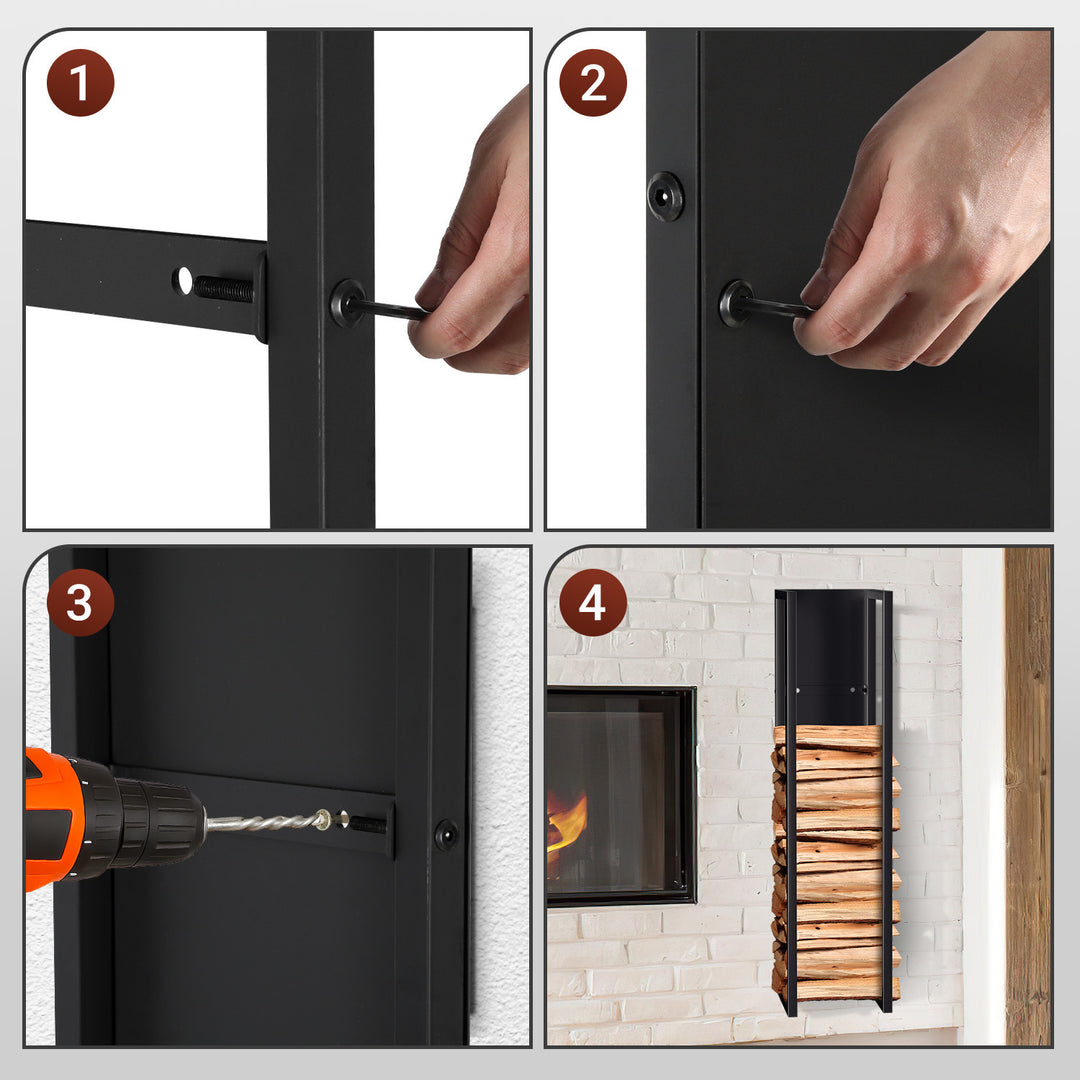 1

2

3

4