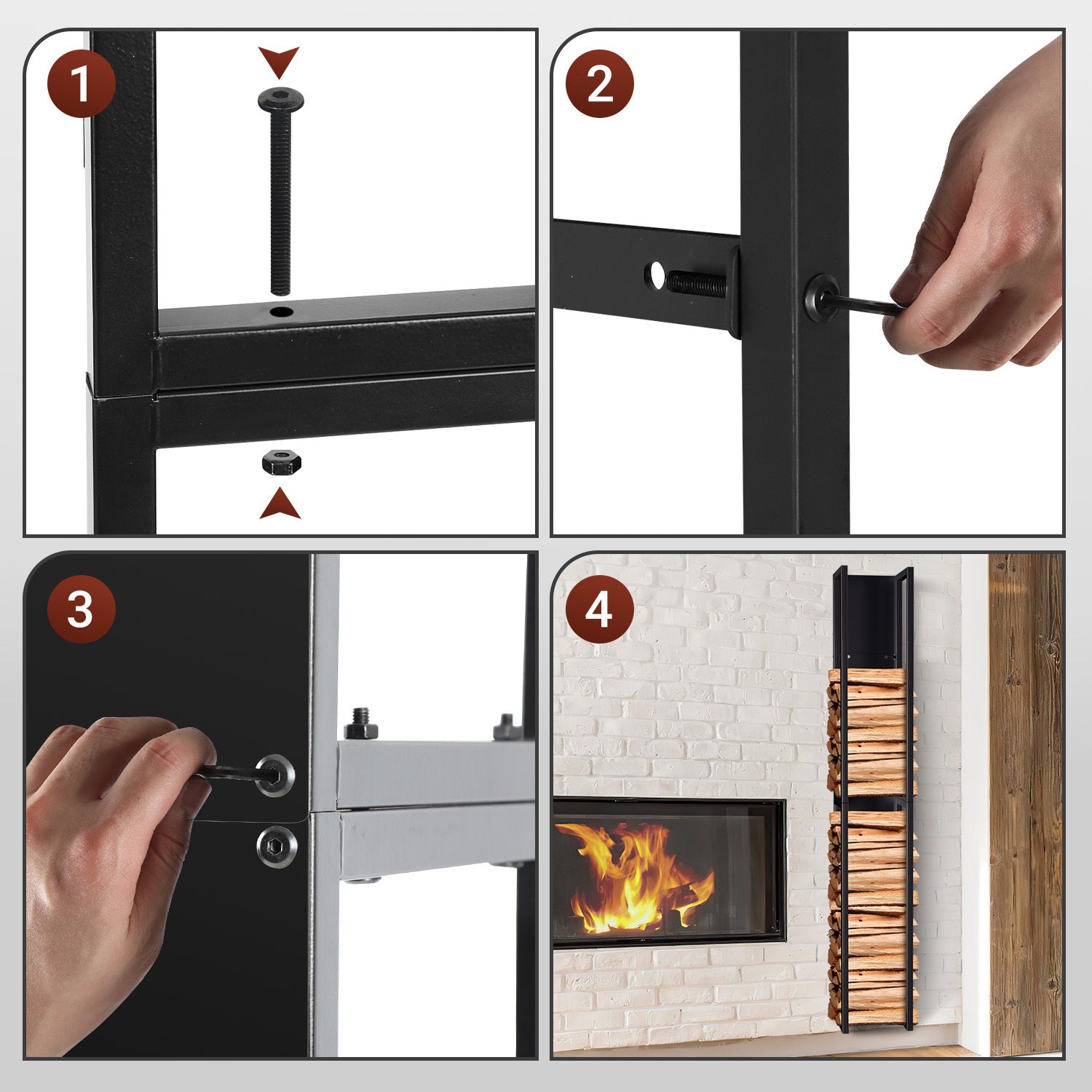 1

2

3

4