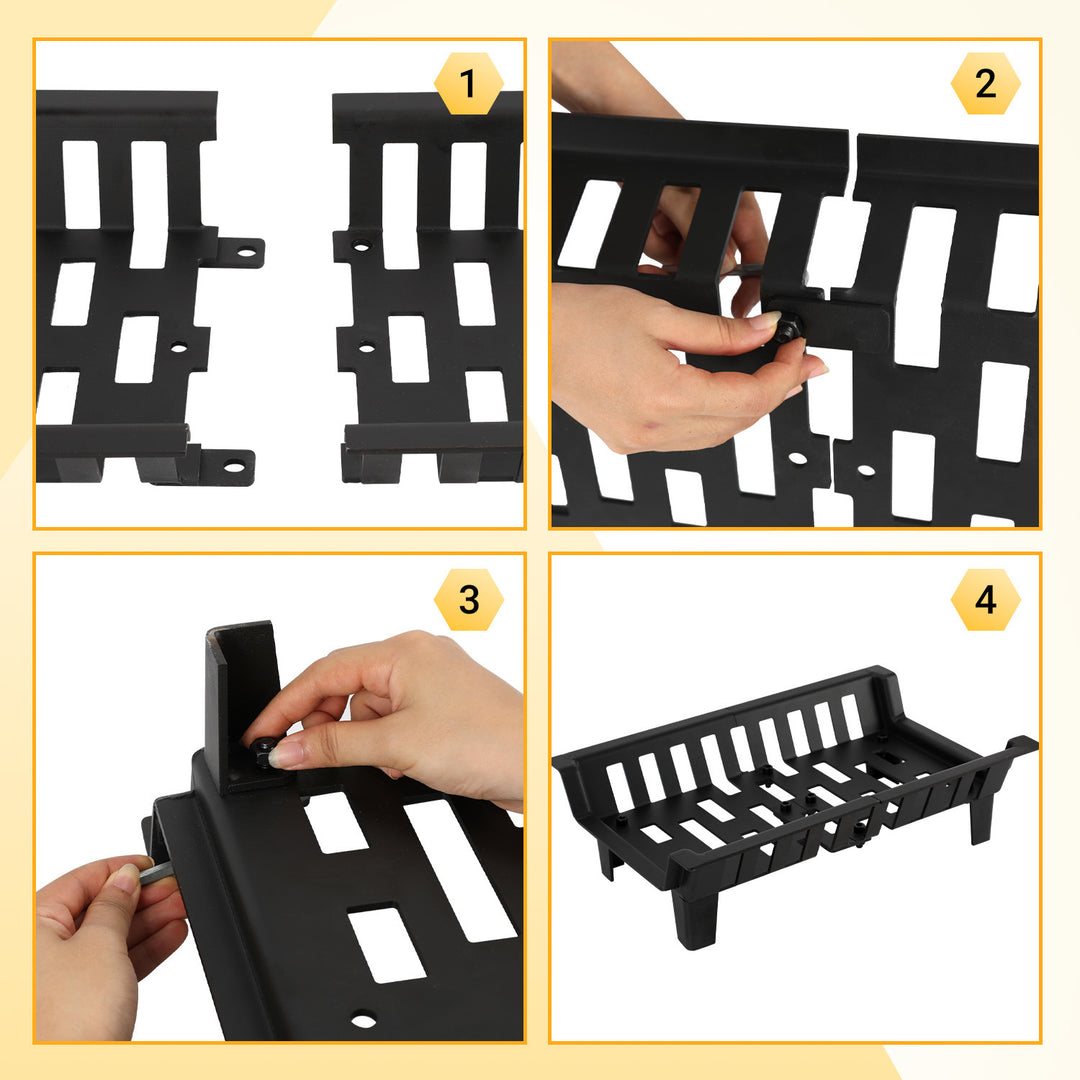 1

2

3

4