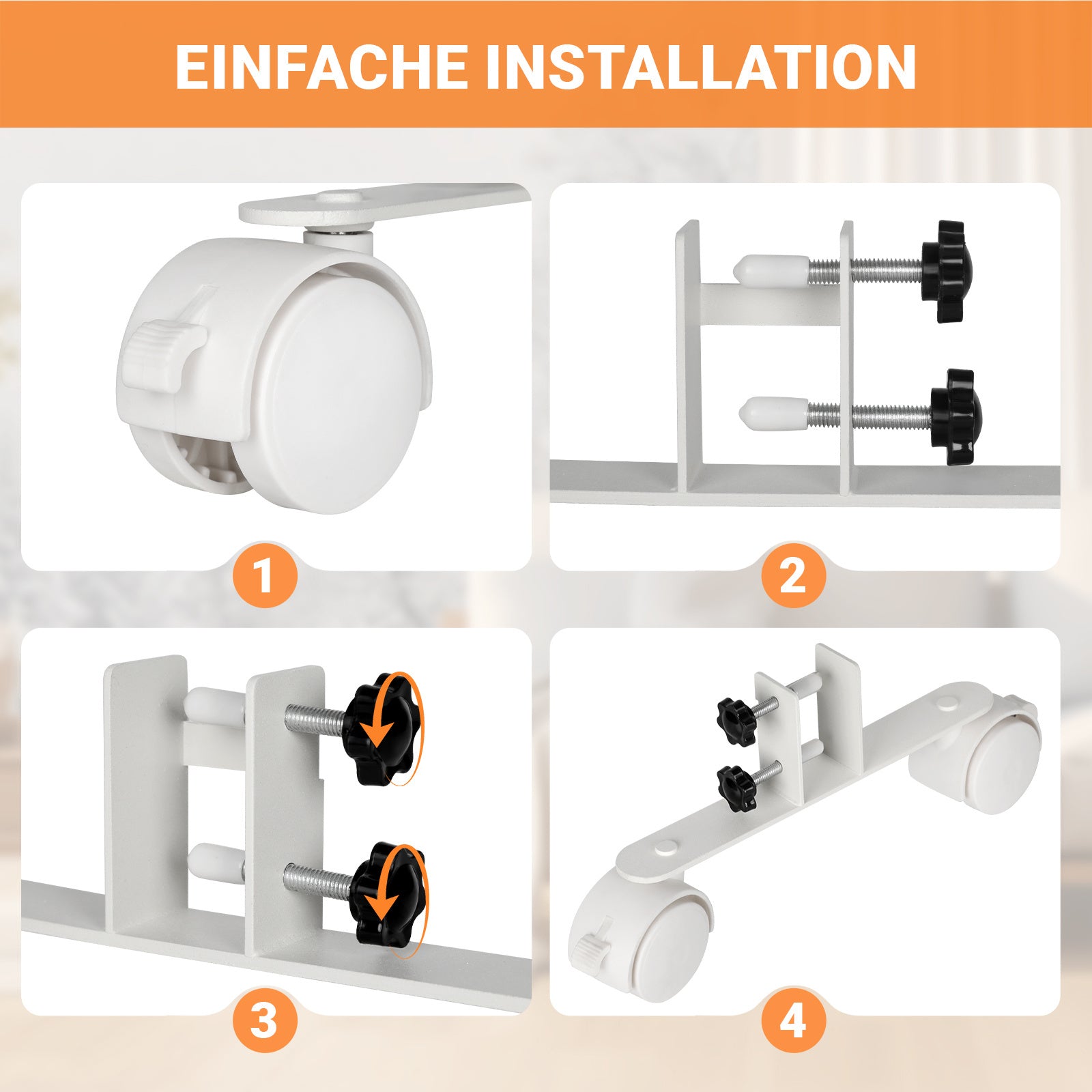 EINFACHE INSTALLATION

1

2

3

4