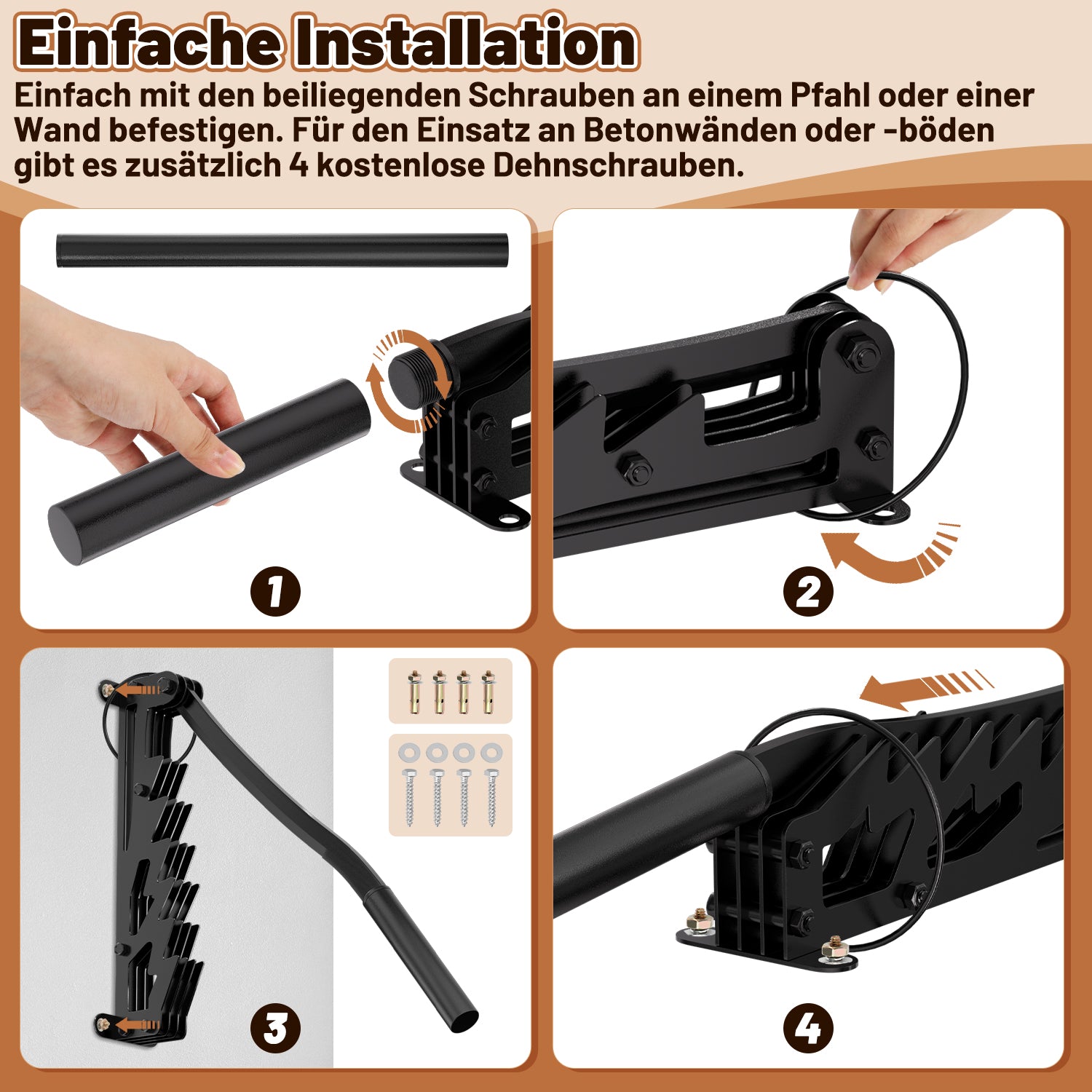 Einfache Installation

Einfach mit den beiliegenden Schrauben an einem Pfahl oder einer Wand befestigen. Für den Einsatz an Betonwänden oder -böden gibt es zusätzlich 4 kostenlose Dehnschrauben.

1

2

3

4