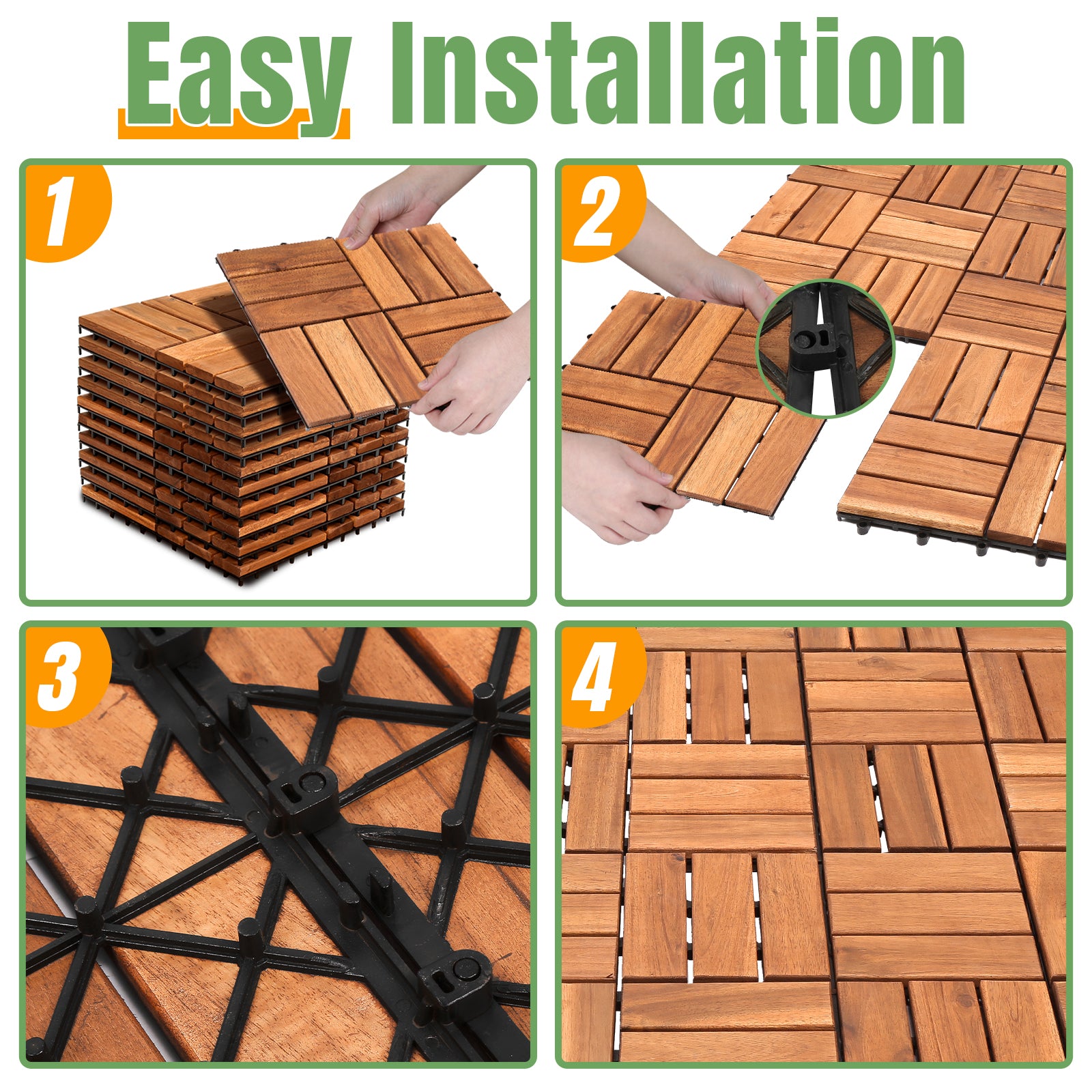 Easy Installation

1

2

3

4