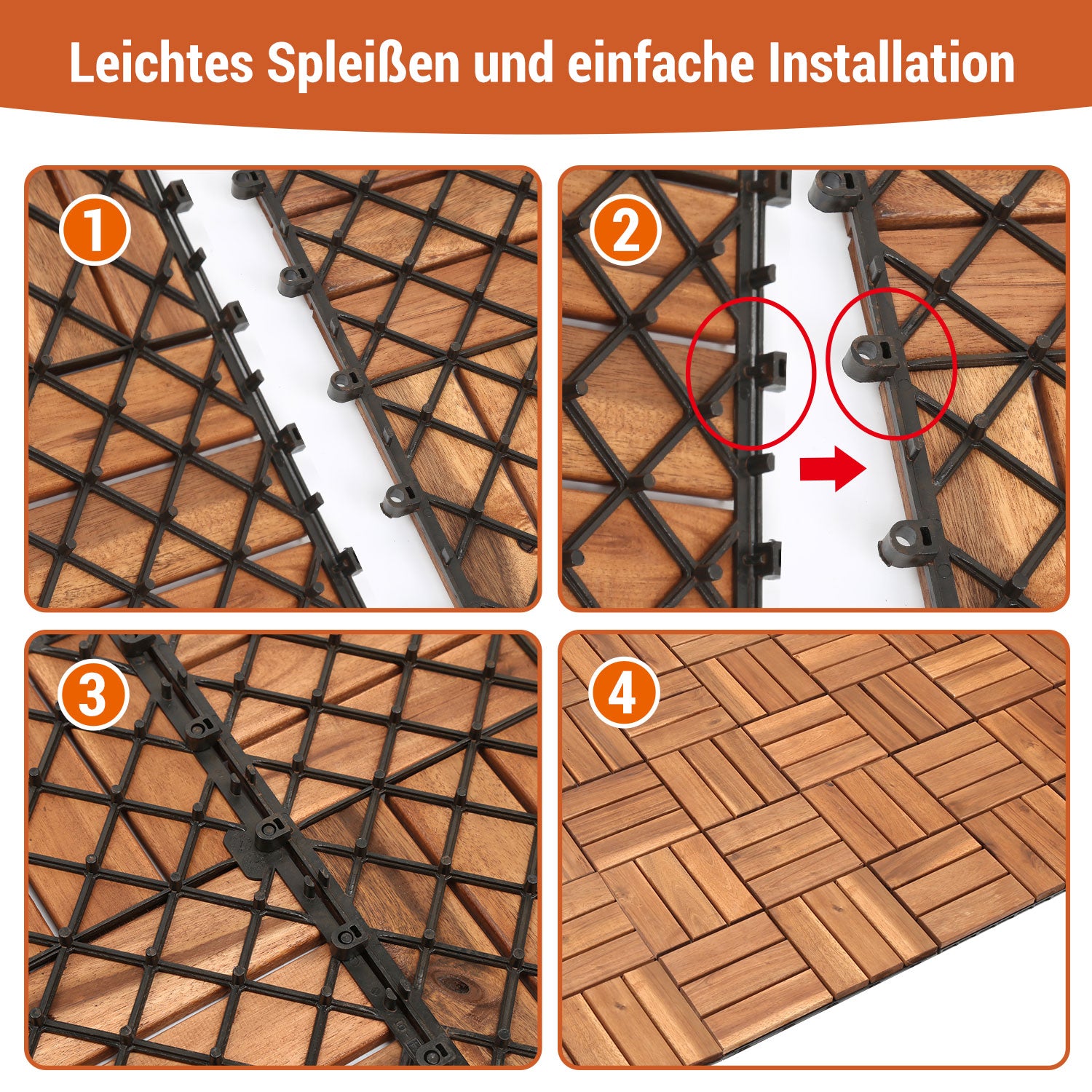 Leichtes Spleißen und einfache Installation

1

2

3

4