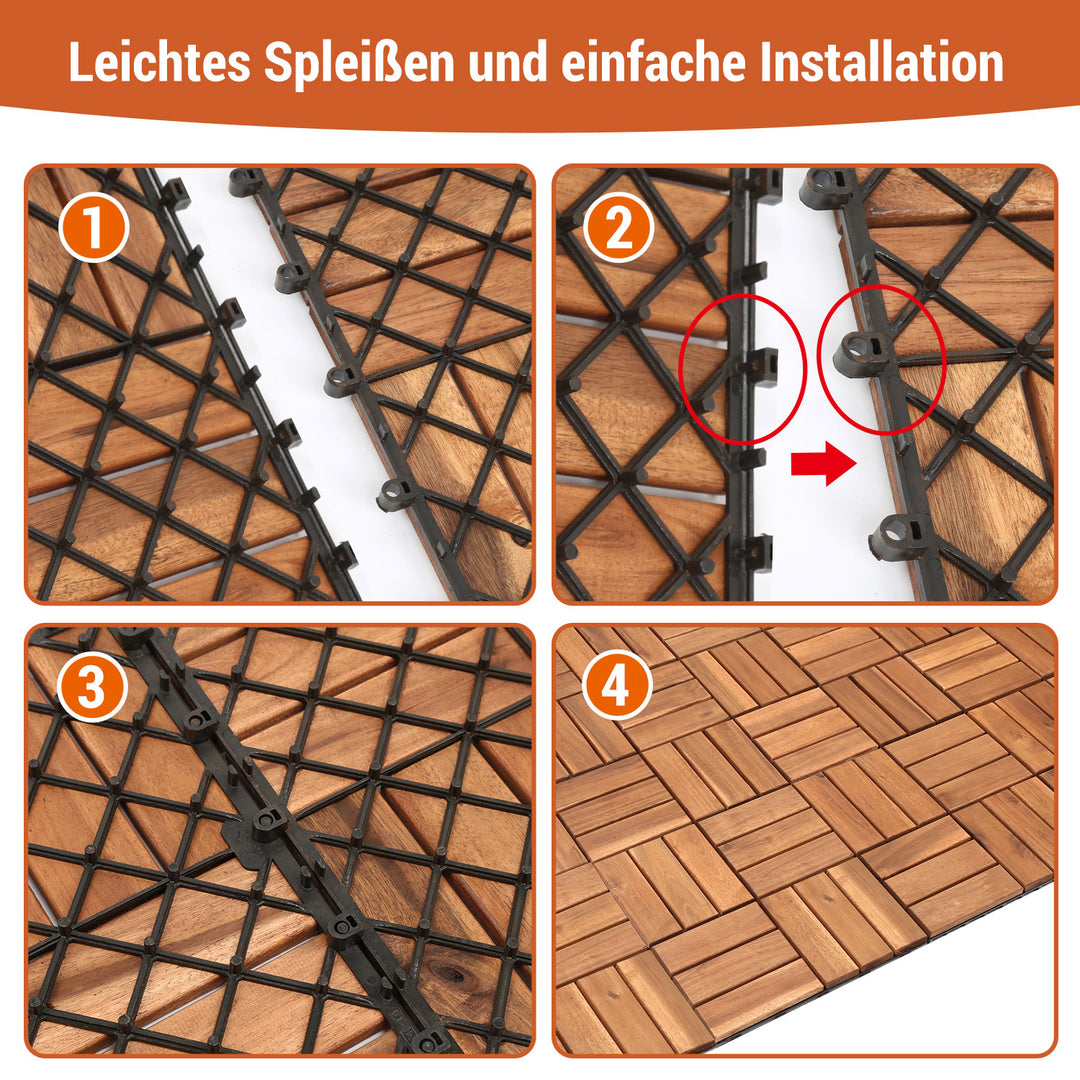 Leichtes Spleißen und einfache Installation

1

2

3

4