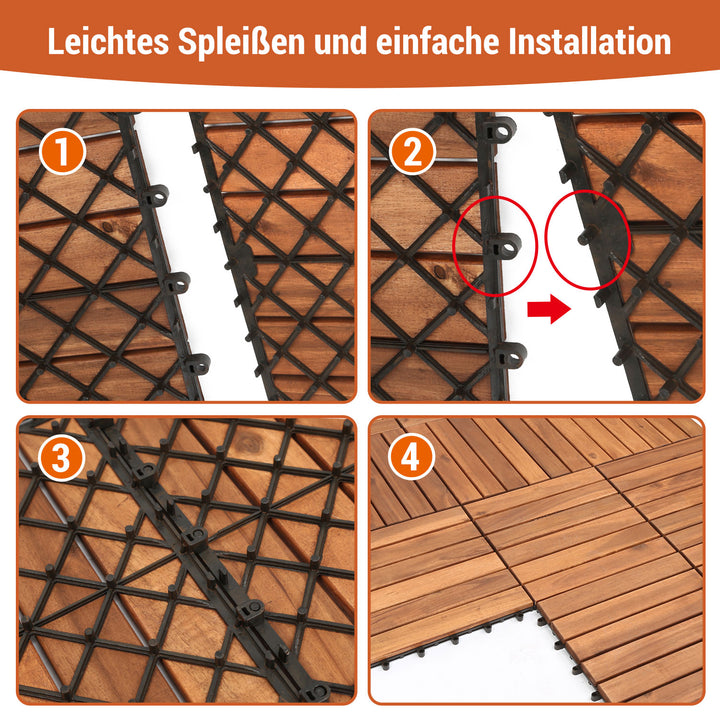 Leichtes Spleißen und einfache Installation

1

2

3

4