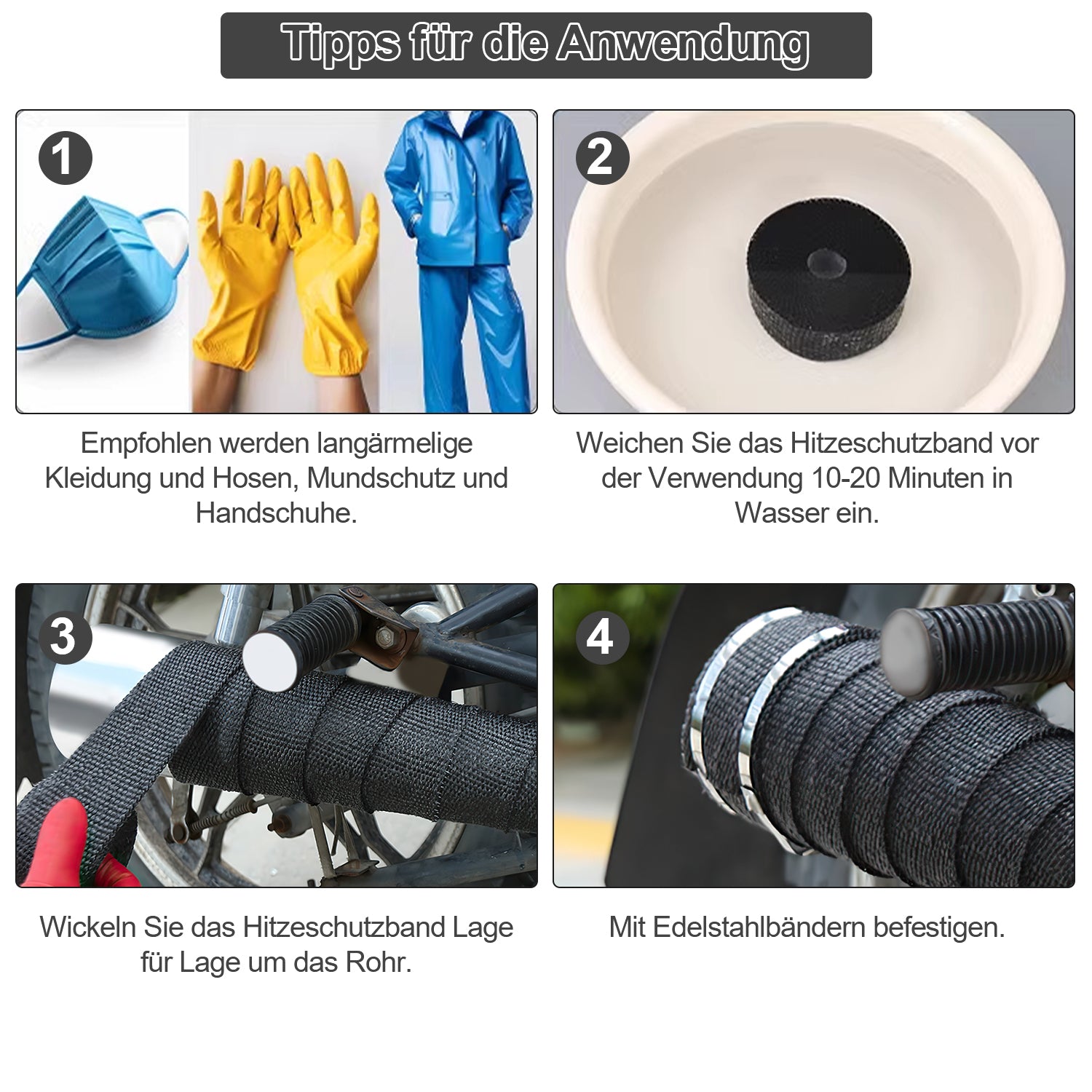 Tipps für die Anwendung

1

Empfohlen werden langärmelige Kleidung und Hosen, Mundschutz und Handschuhe.

2

Weichen Sie das Hitzeschutzband vor der Verwendung 10-20 Minuten in Wasser ein.

3

Wickeln Sie das Hitzeschutzband Lage für Lage um das Rohr.

4

Mit Edelstahlbändern befestigen.