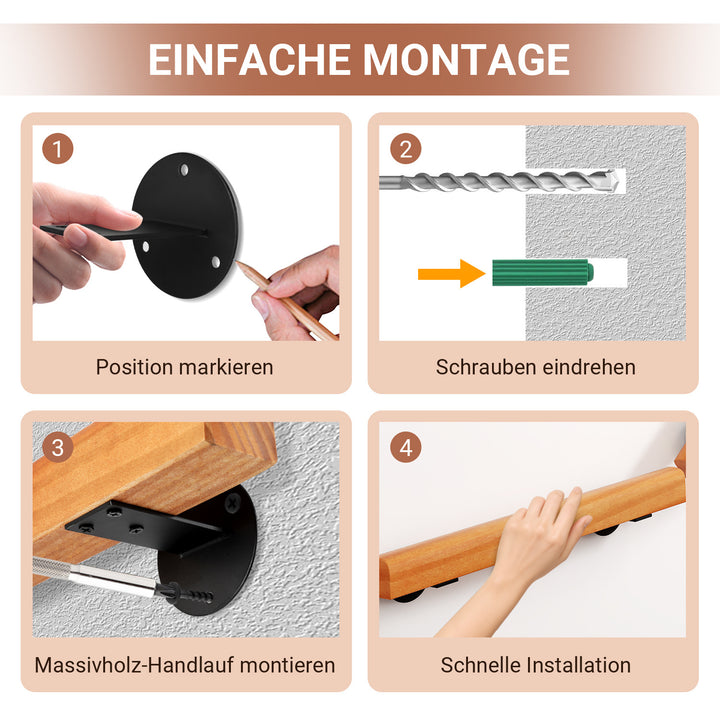 EINFACHE MONTAGE

1

Position markieren

2

Schrauben eindrehen

3

Massivholz-Handlauf montieren

4

Schnelle Installation