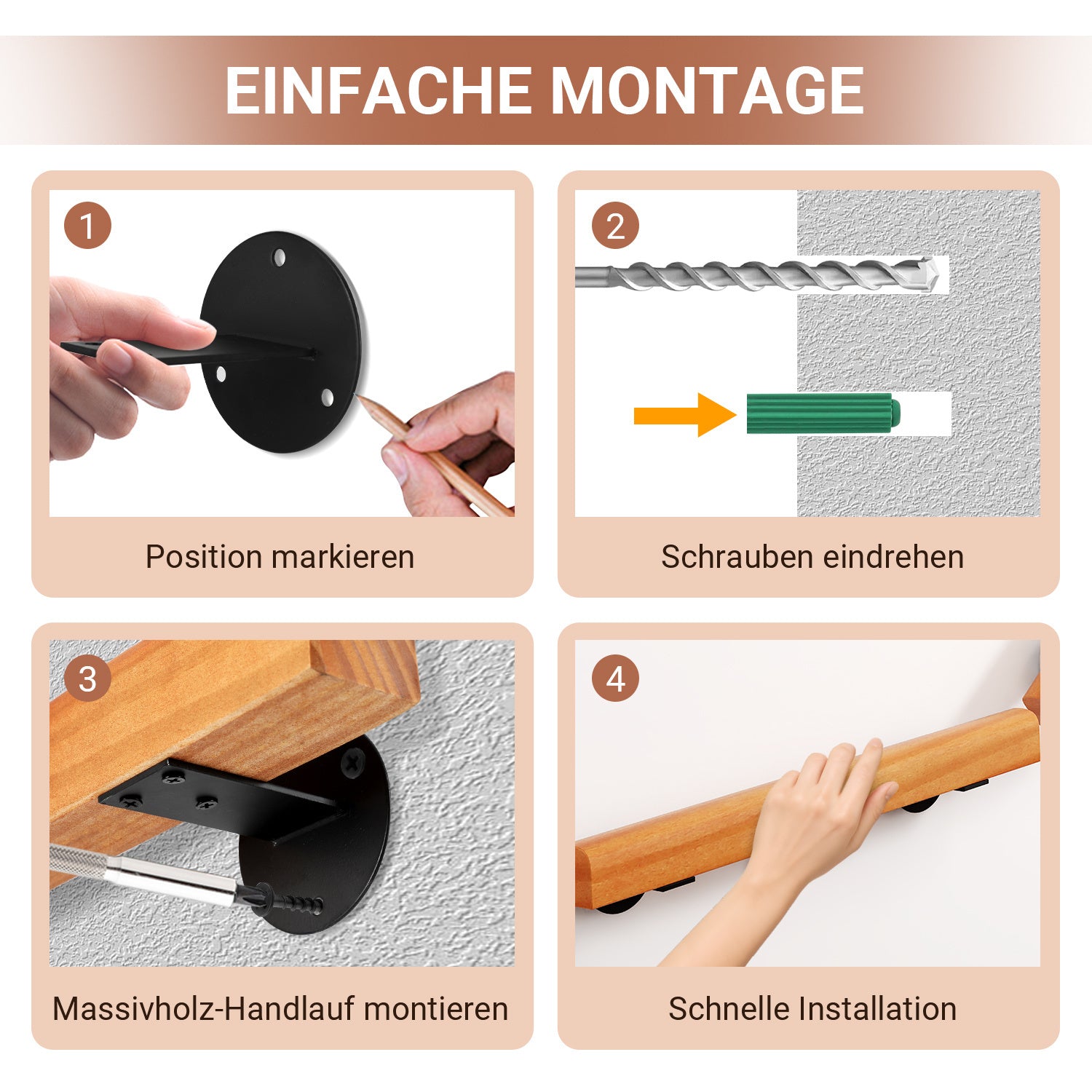 EINFACHE MONTAGE

1

Position markieren

2

Schrauben eindrehen

3

Massivholz-Handlauf montieren

4

Schnelle Installation