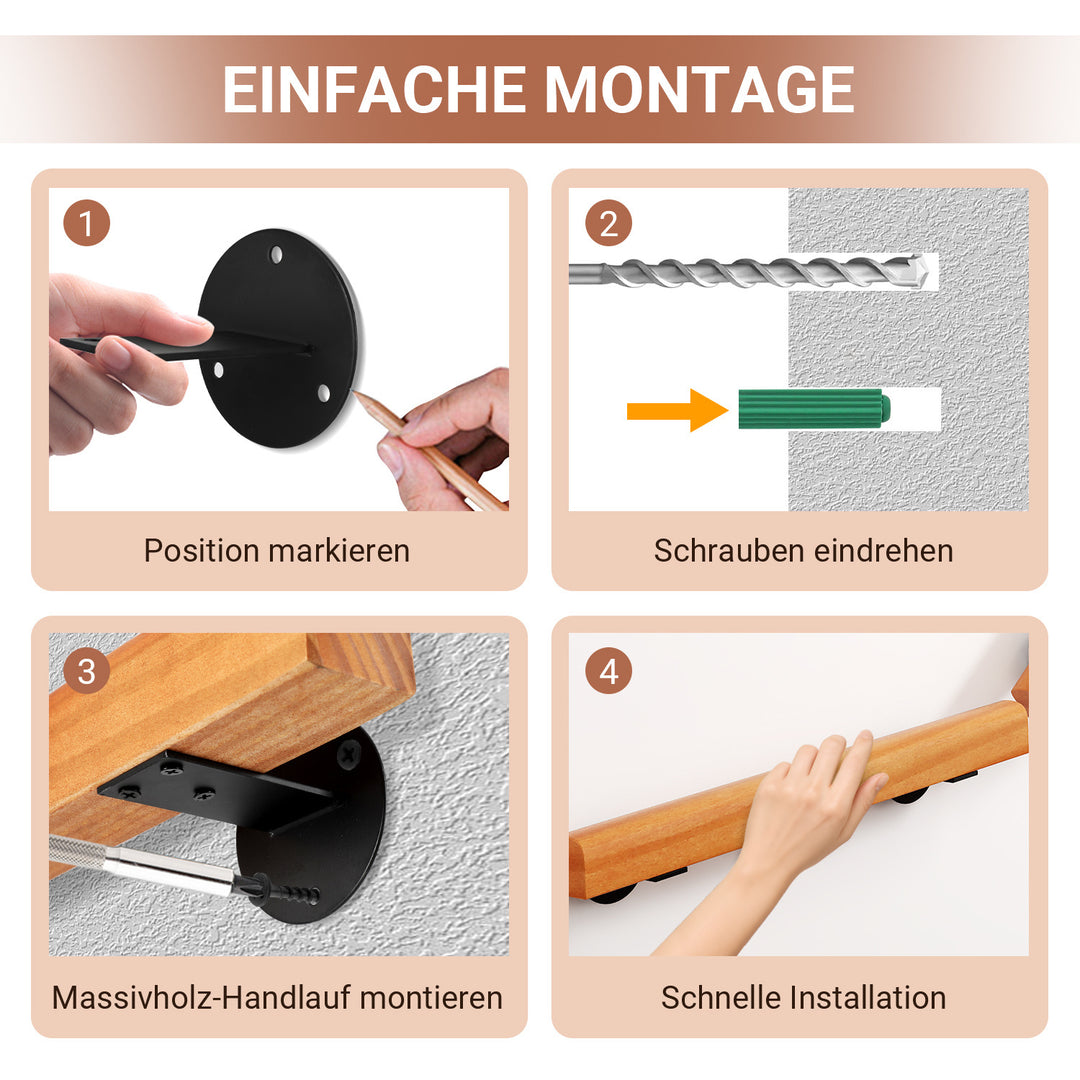 EINFACHE MONTAGE

1

Position markieren

2

Schrauben eindrehen

3

Massivholz-Handlauf montieren

4

Schnelle Installation