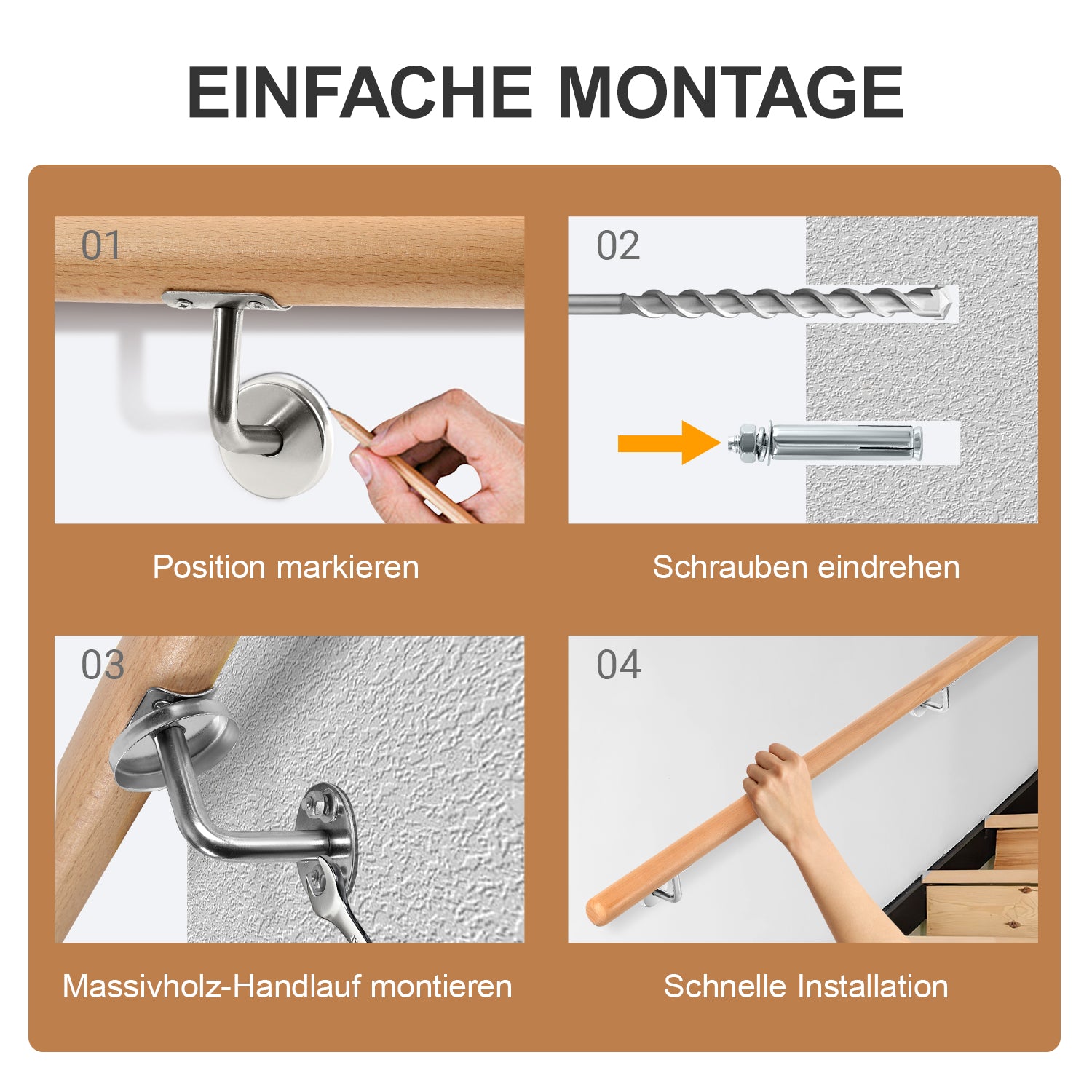 EINFACHE MONTAGE

01

Position markieren

02

Schrauben eindrehen

03

Massivholz-Handlauf montieren

04

Schnelle Installation