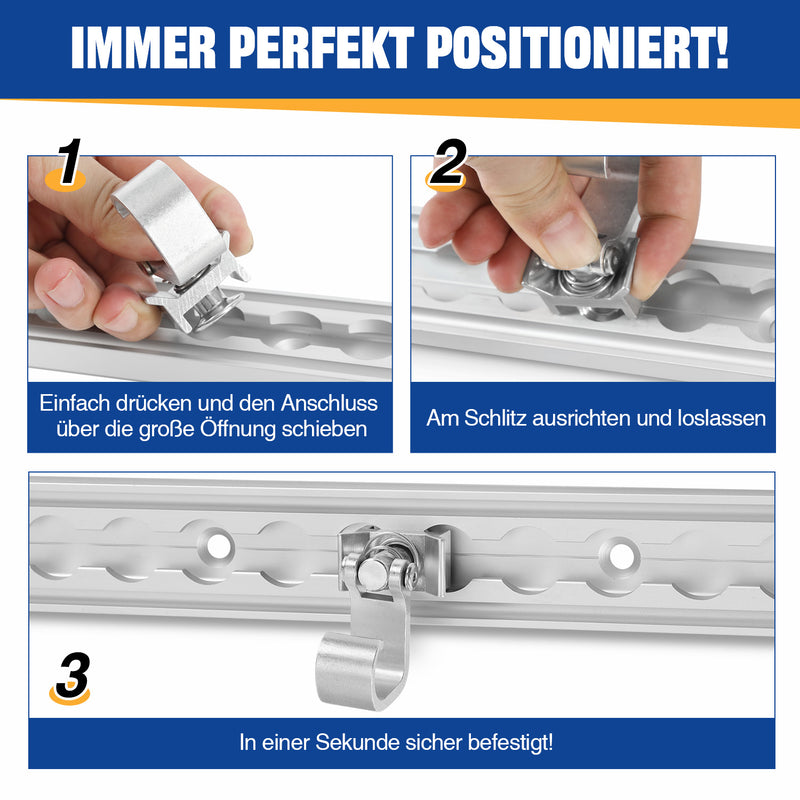 IMMER PERFEKT POSITIONIERT!

1

Einfach drücken und den Anschluss über die große Öffnung schieben

2

Am Schlitz ausrichten und loslassen

3

In einer Sekunde sicher befestigt!