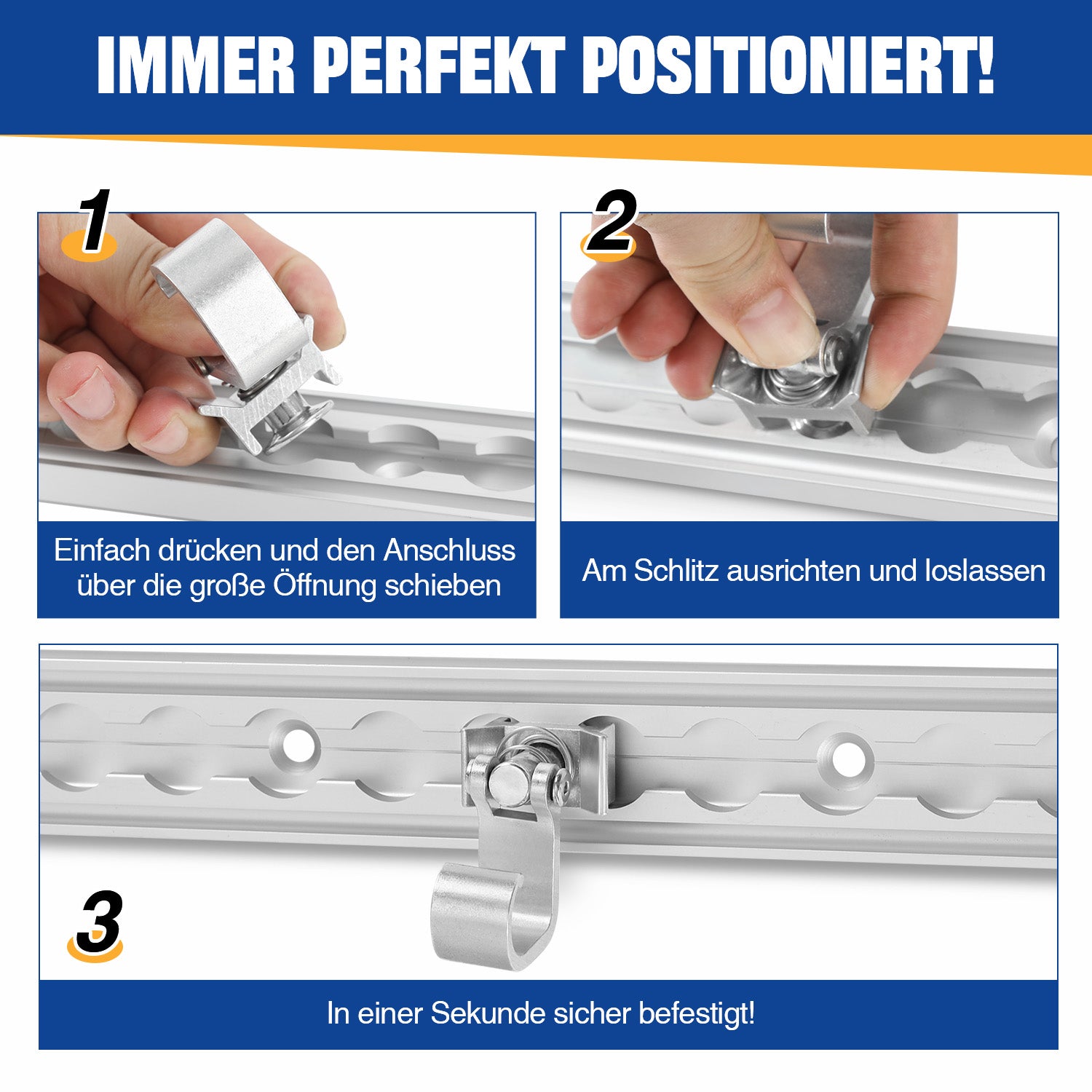 IMMER PERFEKT POSITIONIERT!

1

Einfach drücken und den Anschluss über die große Öffnung schieben

2

Am Schlitz ausrichten und loslassen

3

In einer Sekunde sicher befestigt!