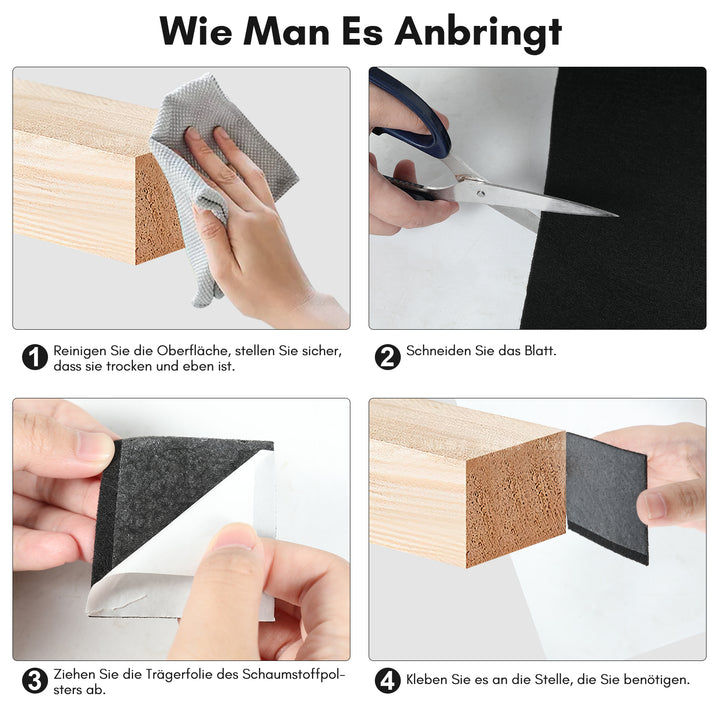 Wie Man Es Anbringt

1 Reinigen Sie die Oberfläche, stellen Sie sicher, dass sie trocken und eben ist.

2 Schneiden Sie das Blatt.

3 Ziehen Sie die Trägerfolie des Schaumstoffpolsters ab.

4 Kleben Sie es an die Stelle, die Sie benötigen.