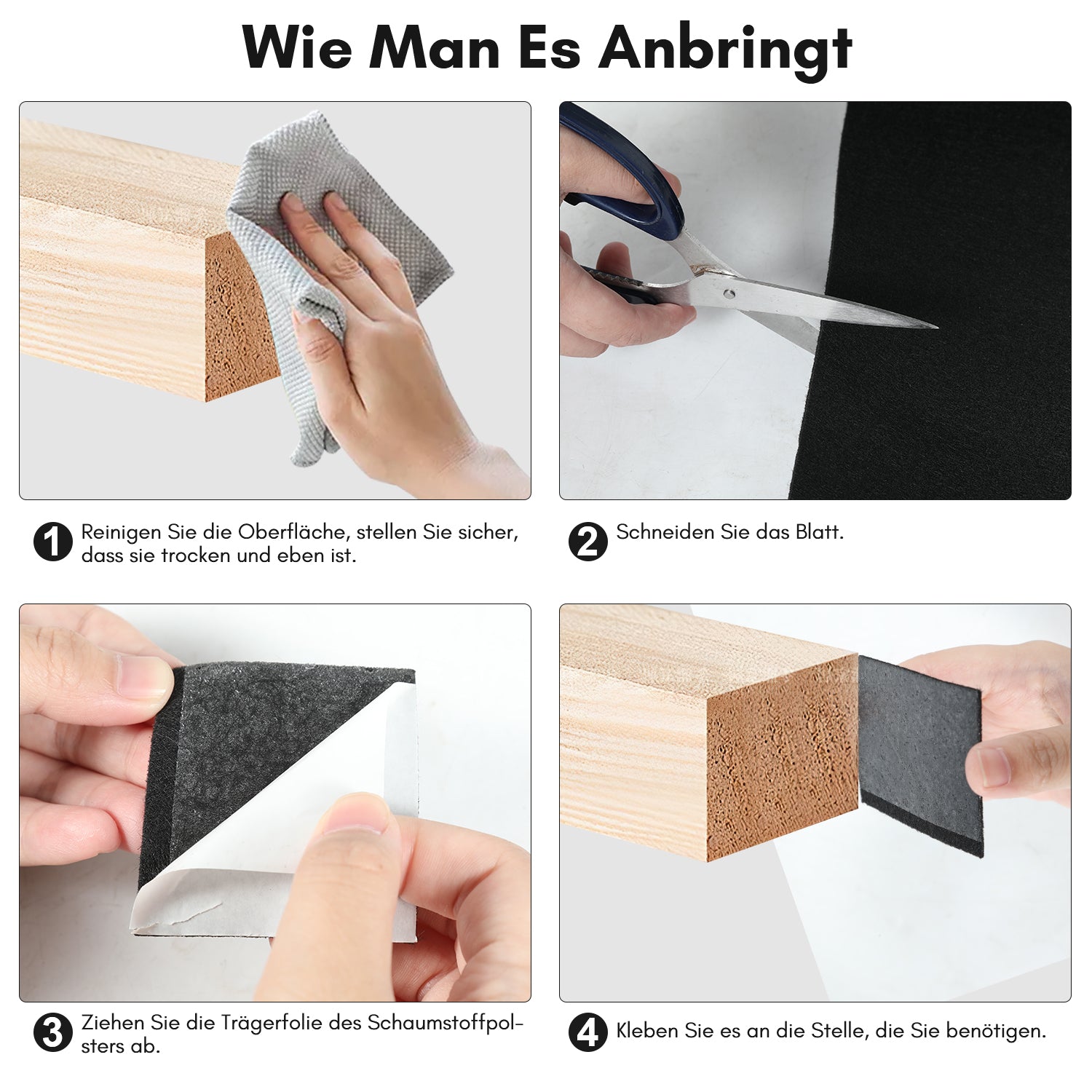 Wie Man Es Anbringt

1 Reinigen Sie die Oberfläche, stellen Sie sicher, dass sie trocken und eben ist.

2 Schneiden Sie das Blatt.

3 Ziehen Sie die Trägerfolie des Schaumstoffpolsters ab.

4 Kleben Sie es an die Stelle, die Sie benötigen.