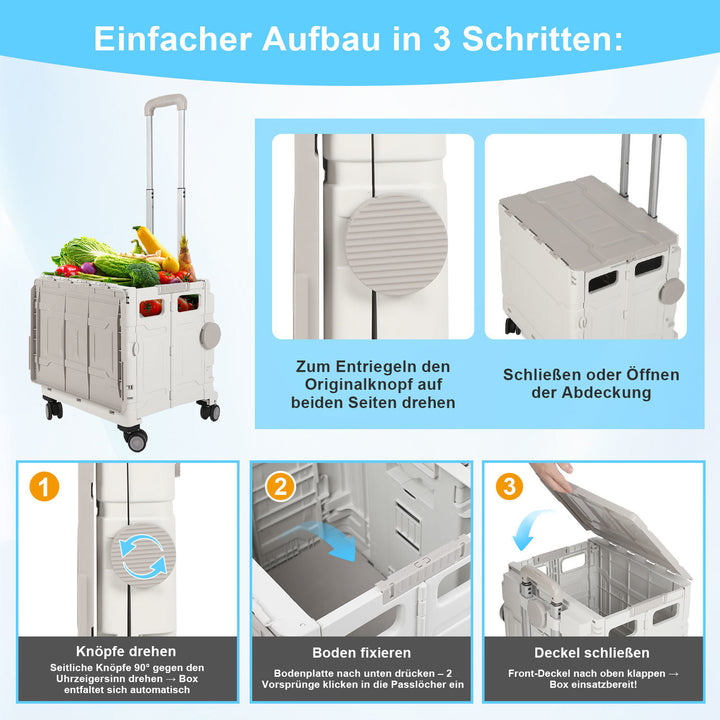 Einfacher Aufbau in 3 Schritten:

Zum Entriegeln den Originalknopf auf beiden Seiten drehen

Schließen oder Öffnen der Abdeckung

1

Knöpfe drehen

Seitliche Knöpfe 90° gegen den Uhrzeigersinn drehen → Box entfaltet sich automatisch

2

Boden fixieren

Bodenplatte nach unten drücken – 2 Vorsprünge klicken in die Passlöcher ein

3

Deckel schließen

Front-Deckel nach oben klappen → Box einsatzbereit!