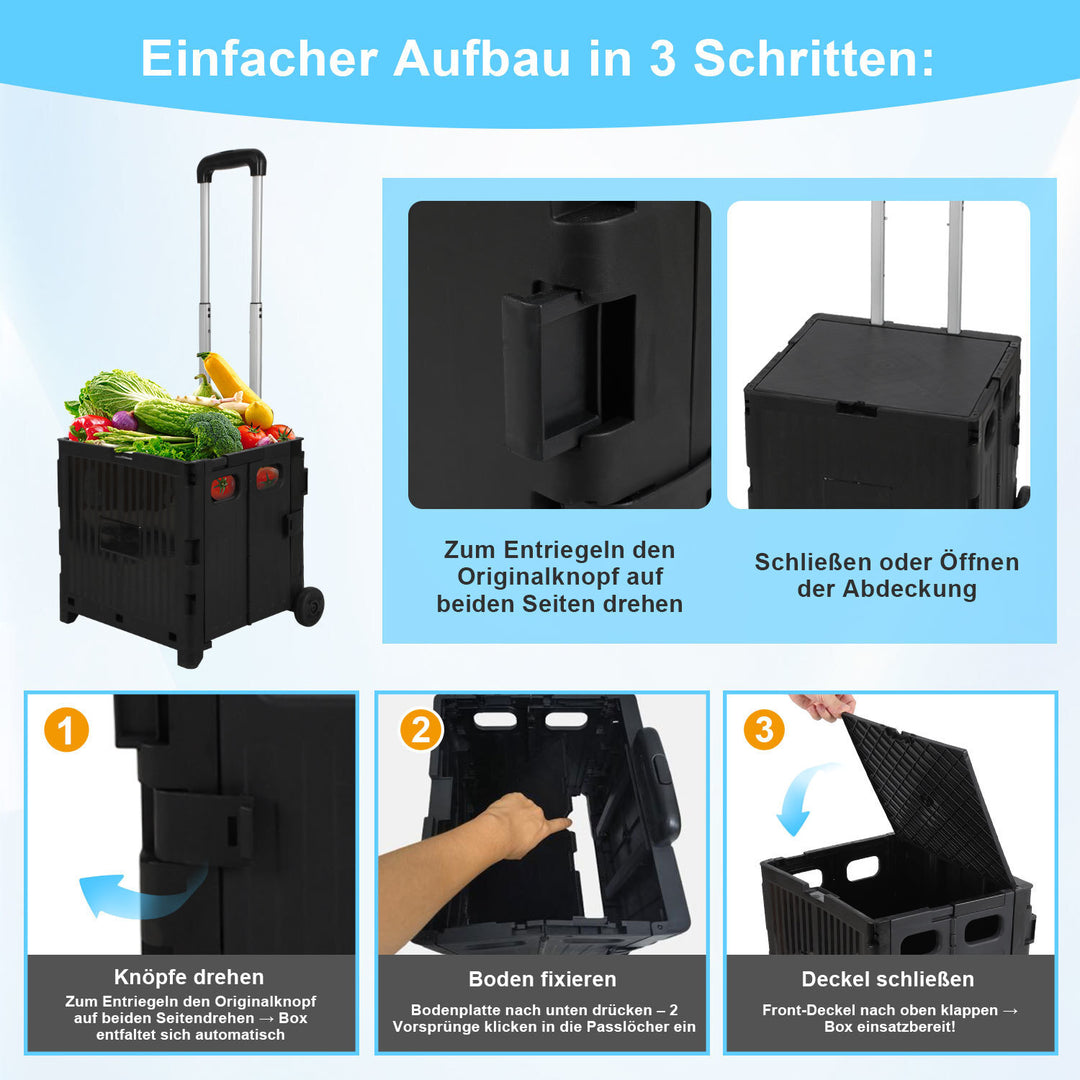 Einfacher Aufbau in 3 Schritten:

Zum Entriegeln den Originalknopf auf beiden Seiten drehen

Schließen oder Öffnen der Abdeckung

1

Knöpfe drehen

Zum Entriegeln den Originalknopf auf beiden Seitendrehen → Box entfaltet sich automatisch

2

Boden fixieren

Bodenplatte nach unten drücken – 2 Vorsprünge klicken in die Passlöcher ein

3

Deckel schließen

Front-Deckel nach oben klappen → Box einsatzbereit!