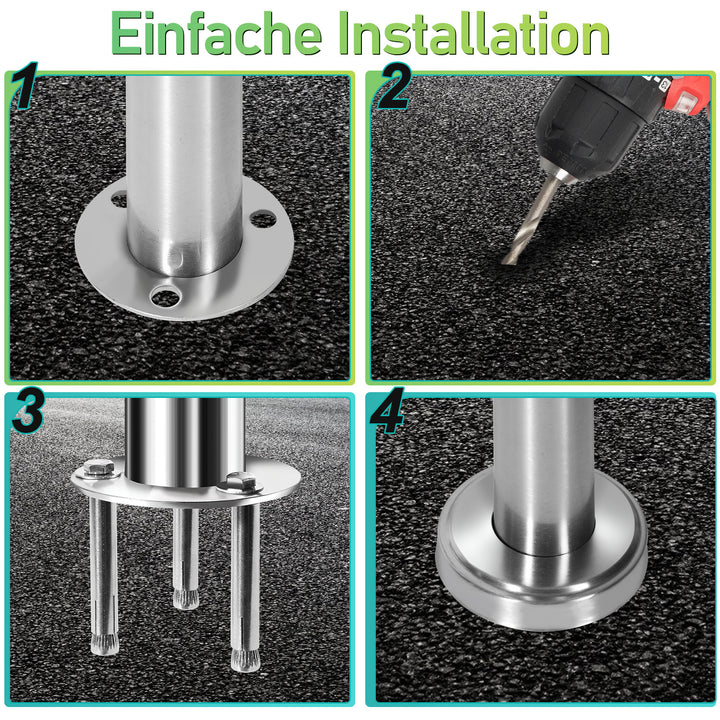 Einfache Installation

1

2

3

4