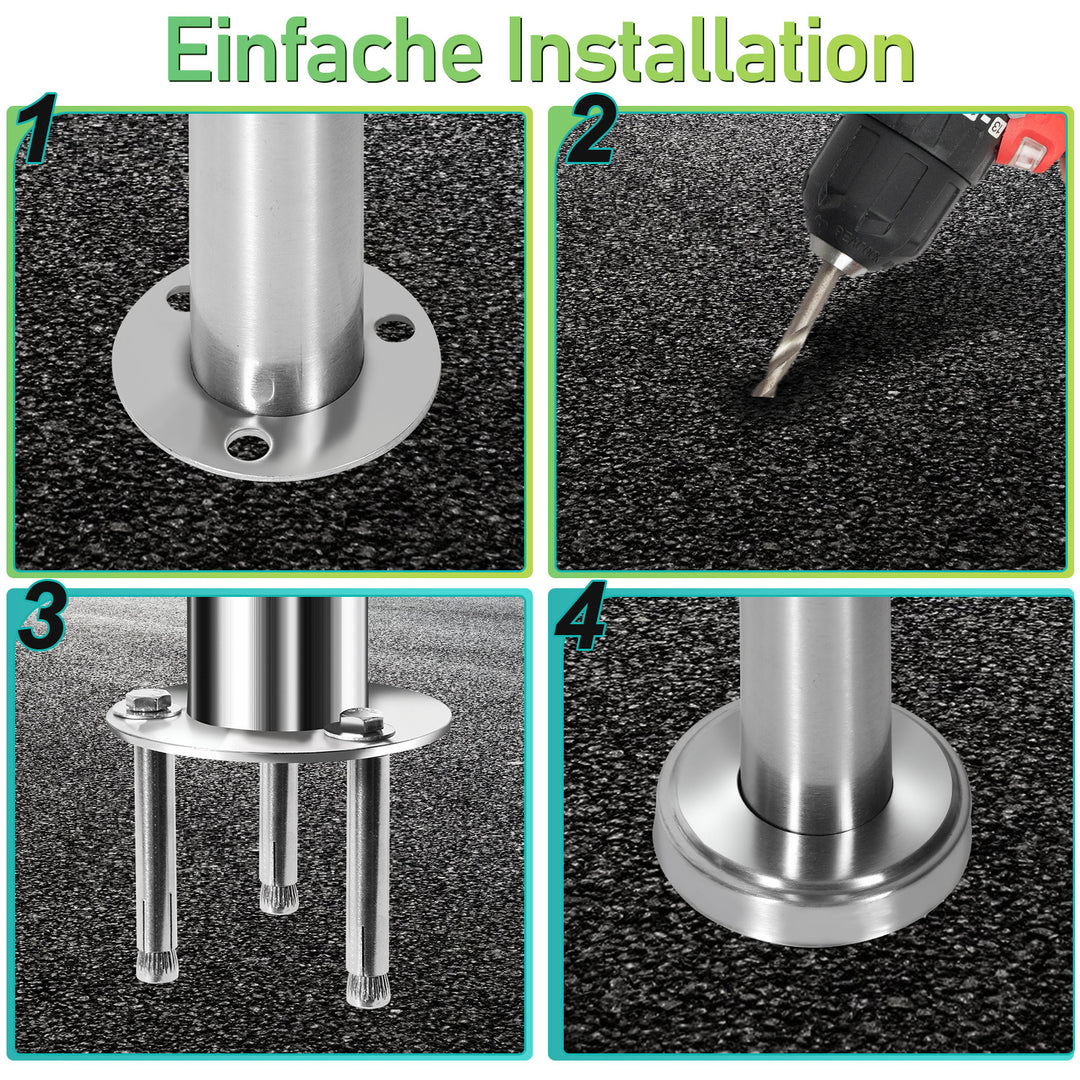 Einfache Installation

1

2

3

4