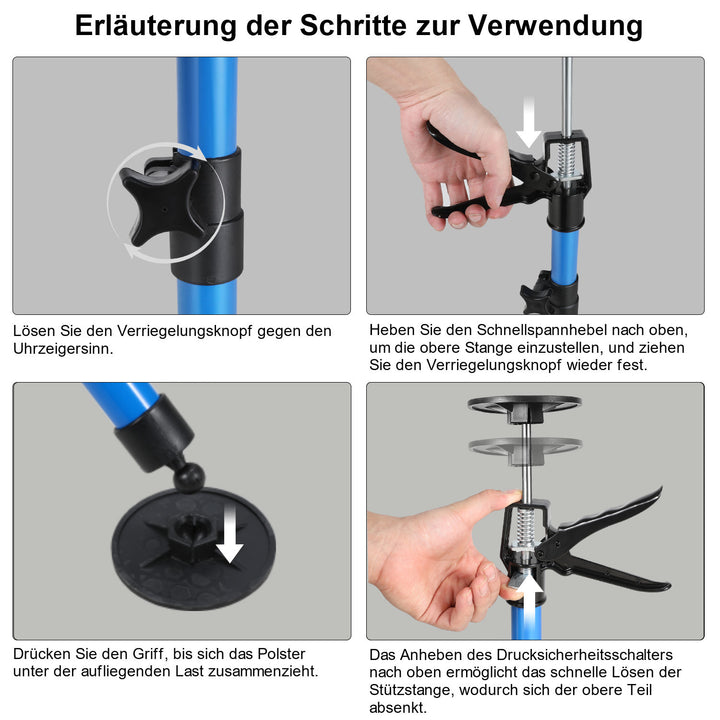 Erläuterung der Schritte zur Verwendung

Lösen Sie den Verriegelungsknopf gegen den Uhrzeigersinn.

Heben Sie den Schnellspannhebel nach oben, um die obere Stange einzustellen, und ziehen Sie den Verriegelungsknopf wieder fest.

Drücken Sie den Griff, bis sich das Polster unter der aufliegenden Last zusammenzieht.

Das Anheben des Drucksicherheitsschalters nach oben ermöglicht das schnelle Lösen der Stützstange, wodurch sich der obere Teil absenkt.