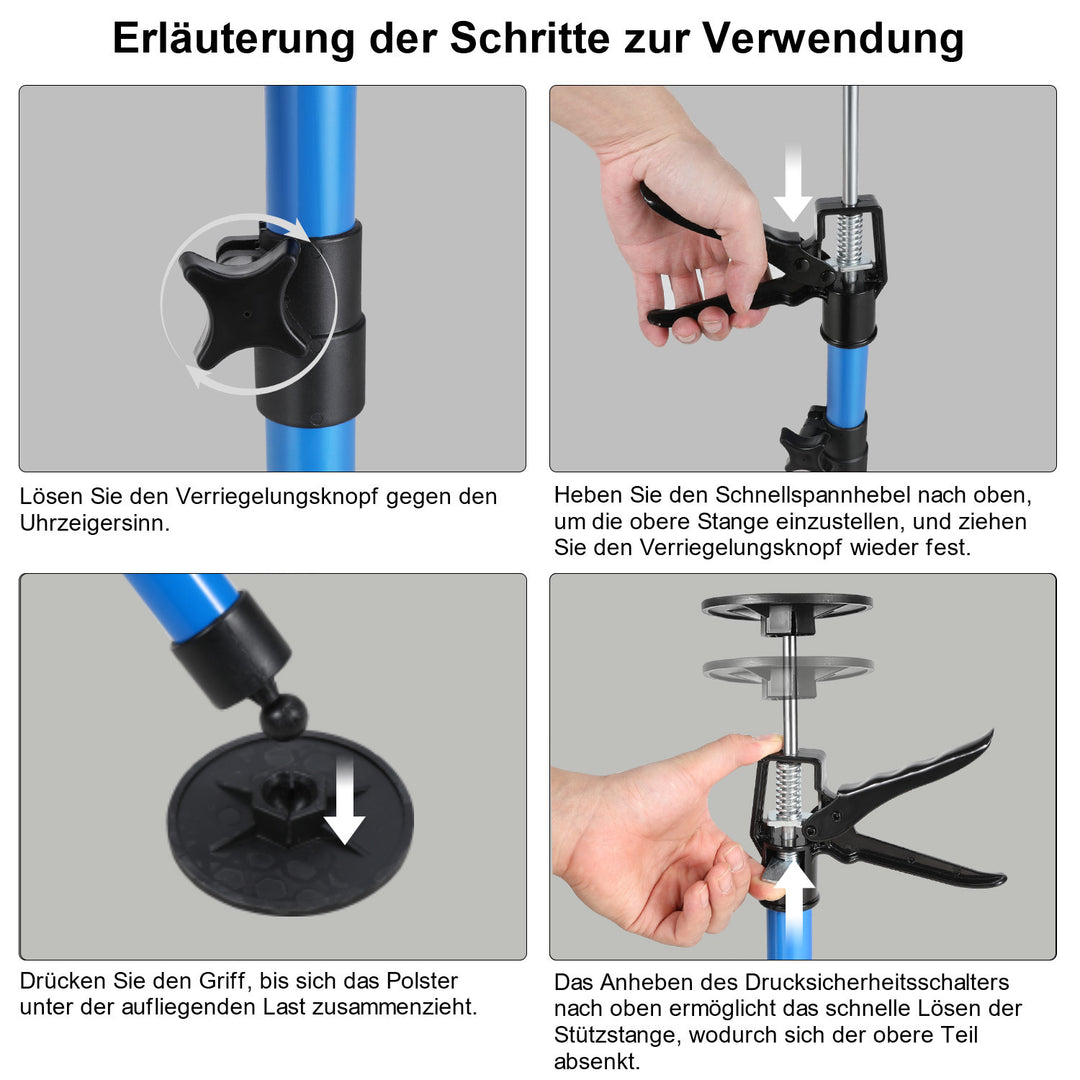 Erläuterung der Schritte zur Verwendung

Lösen Sie den Verriegelungsknopf gegen den Uhrzeigersinn.

Heben Sie den Schnellspannhebel nach oben, um die obere Stange einzustellen, und ziehen Sie den Verriegelungsknopf wieder fest.

Drücken Sie den Griff, bis sich das Polster unter der aufliegenden Last zusammenzieht.

Das Anheben des Drucksicherheitsschalters nach oben ermöglicht das schnelle Lösen der Stützstange, wodurch sich der obere Teil absenkt.