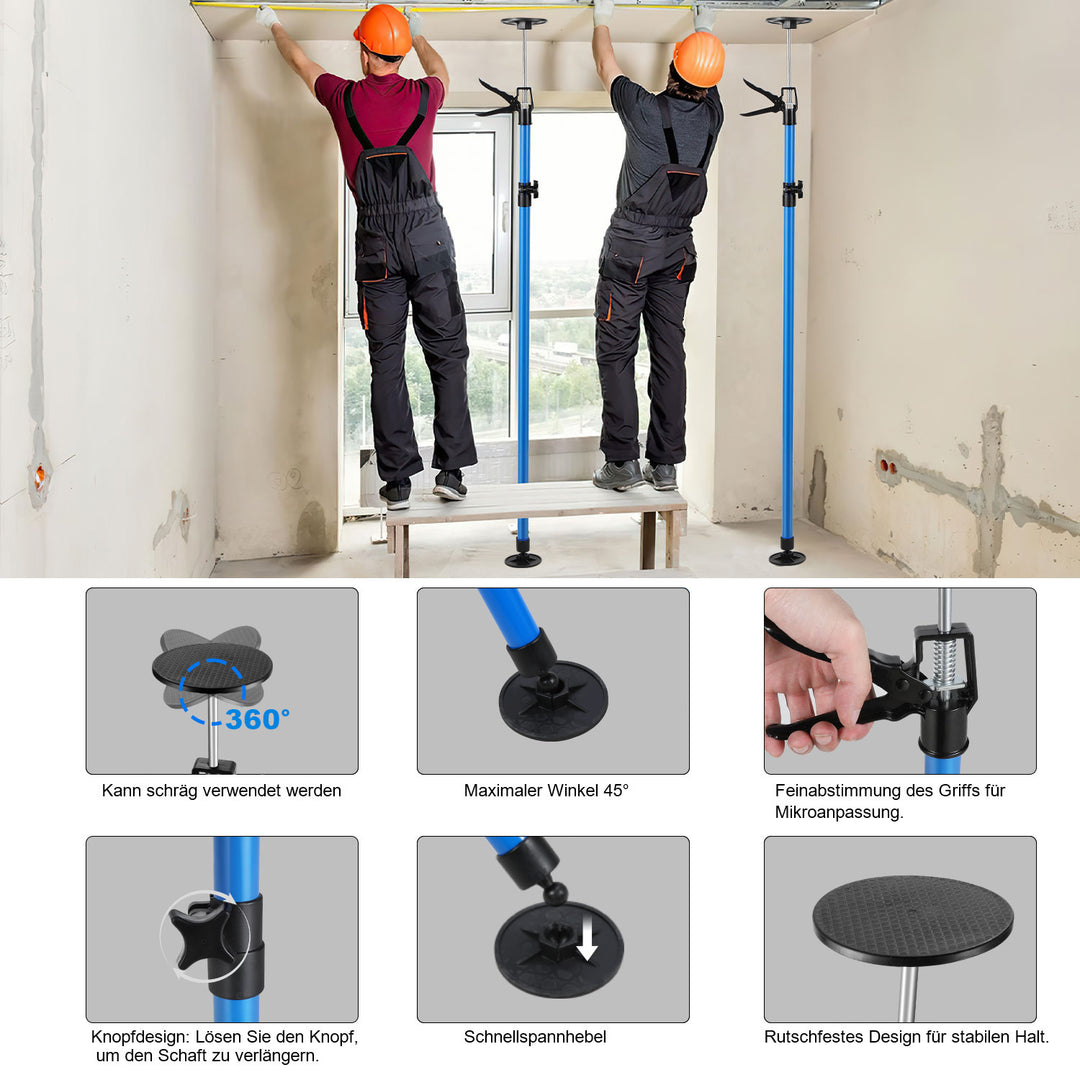 360°

Kann schräg verwendet werden

Maximaler Winkel 45°

Feinabstimmung des Griffs für Mikroanpassung.

Knopfdesign: Lösen Sie den Knopf, um den Schaft zu verlängern.

Schnellspannhebel

Rutschfestes Design für stabilen Halt.