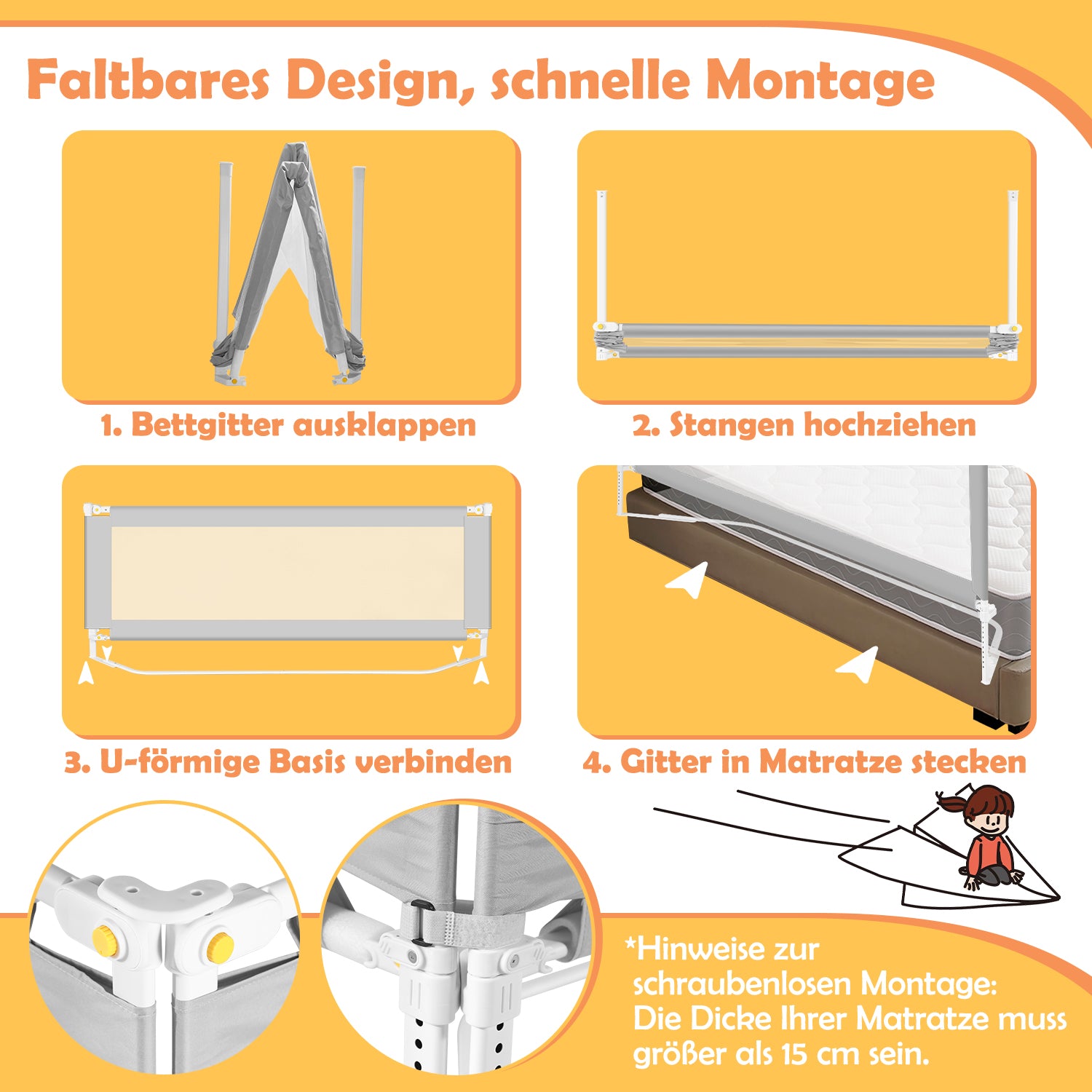 Faltbares Design, schnelle Montage

1. Bettgitter ausklappen

2. Stangen hochziehen

3. U-förmige Basis verbinden

4. Gitter in Matratze stecken

*Hinweise zur schraubenlosen Montage: Die Dicke Ihrer Matratze muss größer als 15 cm sein.