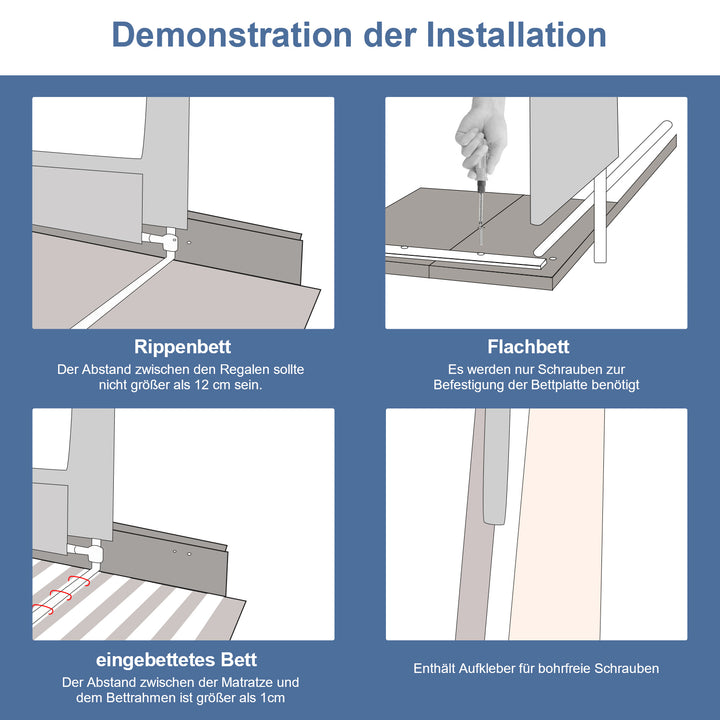 Demonstration der Installation

Rippenbett
Der Abstand zwischen den Regalen sollte nicht größer als 12 cm sein.

Flachbett
Es werden nur Schrauben zur Befestigung der Bettplatte benötigt

eingebettetes Bett
Der Abstand zwischen der Matratze und dem Bettrahmen ist größer als 1cm

Enthält Aufkleber für bohrfreie Schrauben