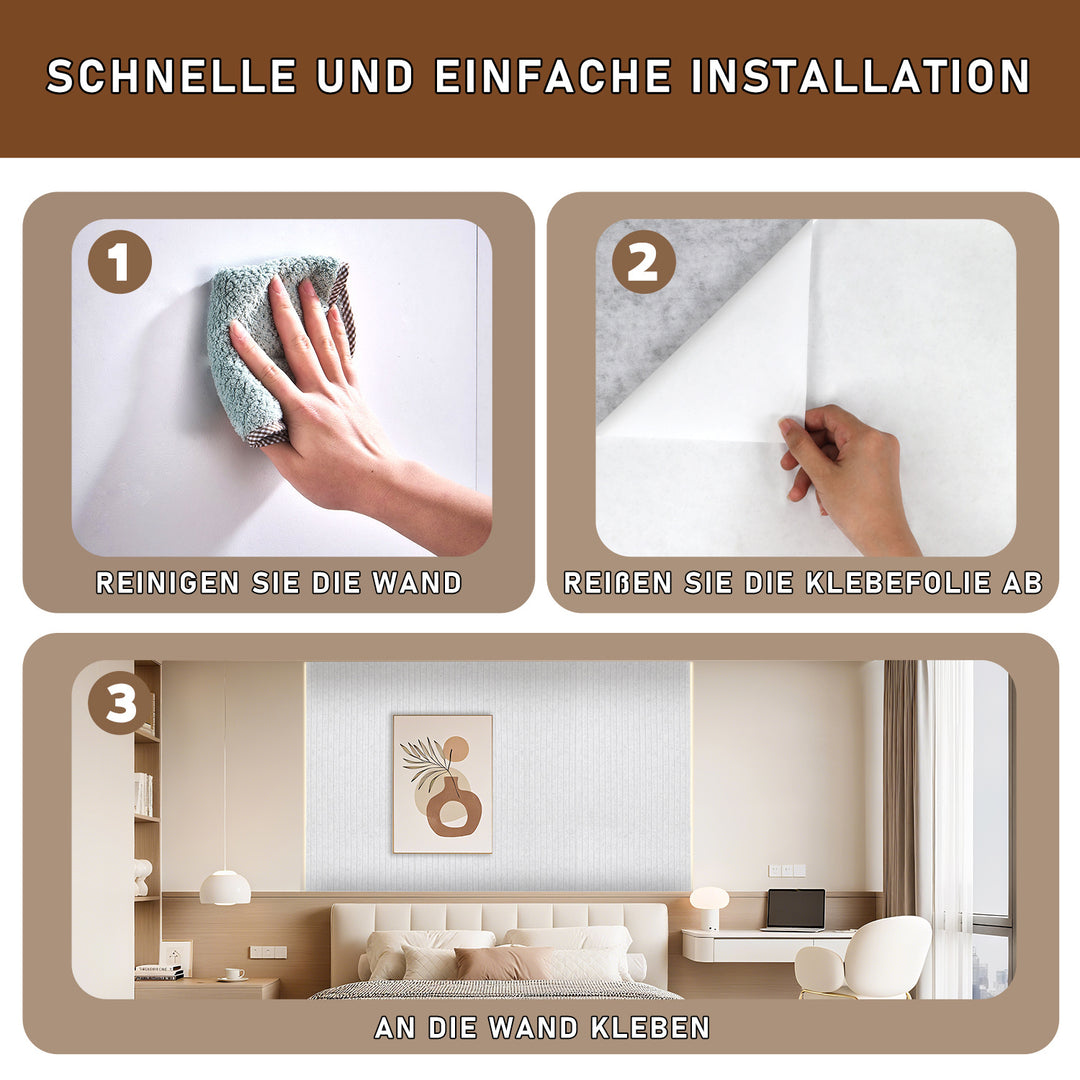 SCHNELLE UND EINFACHE INSTALLATION

1

REINIGEN SIE DIE WAND

2

REIßEN SIE DIE KLEBEFOLIE AB

3

AN DIE WAND KLEBEN