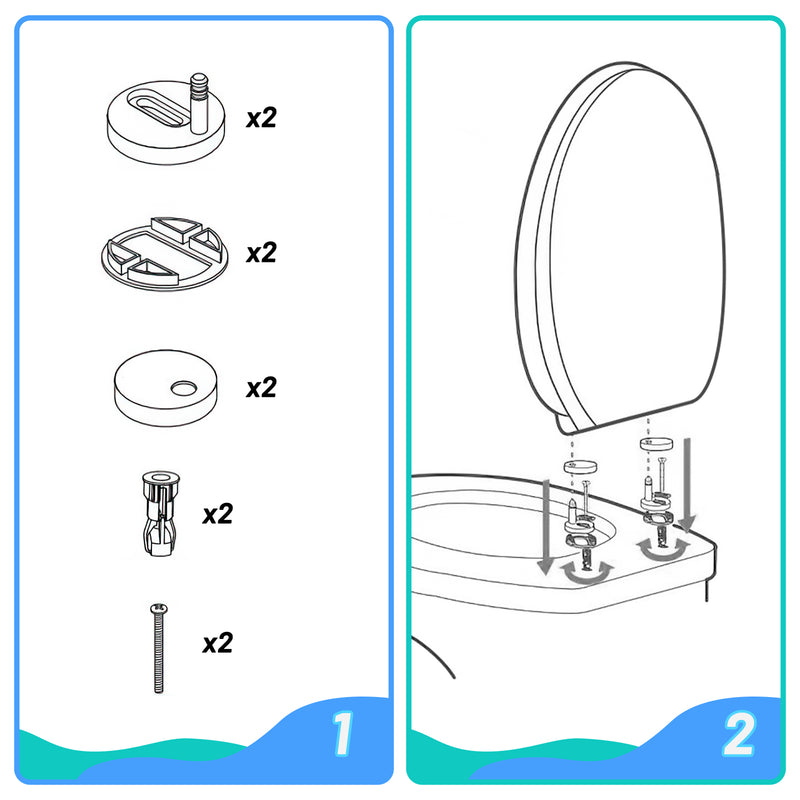 x2

x2

x2

x2

x2

1

2